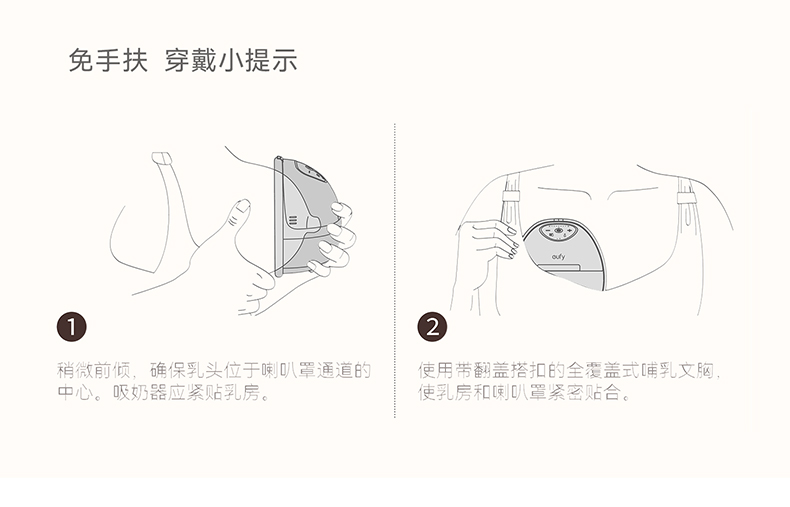 免手扶 穿戴小提示

1

稍微前倾，确保乳头位于喇叭罩通道的中心。吸奶器应紧贴乳房。

eufy

2

使用带翻盖搭扣的全覆盖式哺乳文胸，使乳房和喇叭罩紧密贴合。