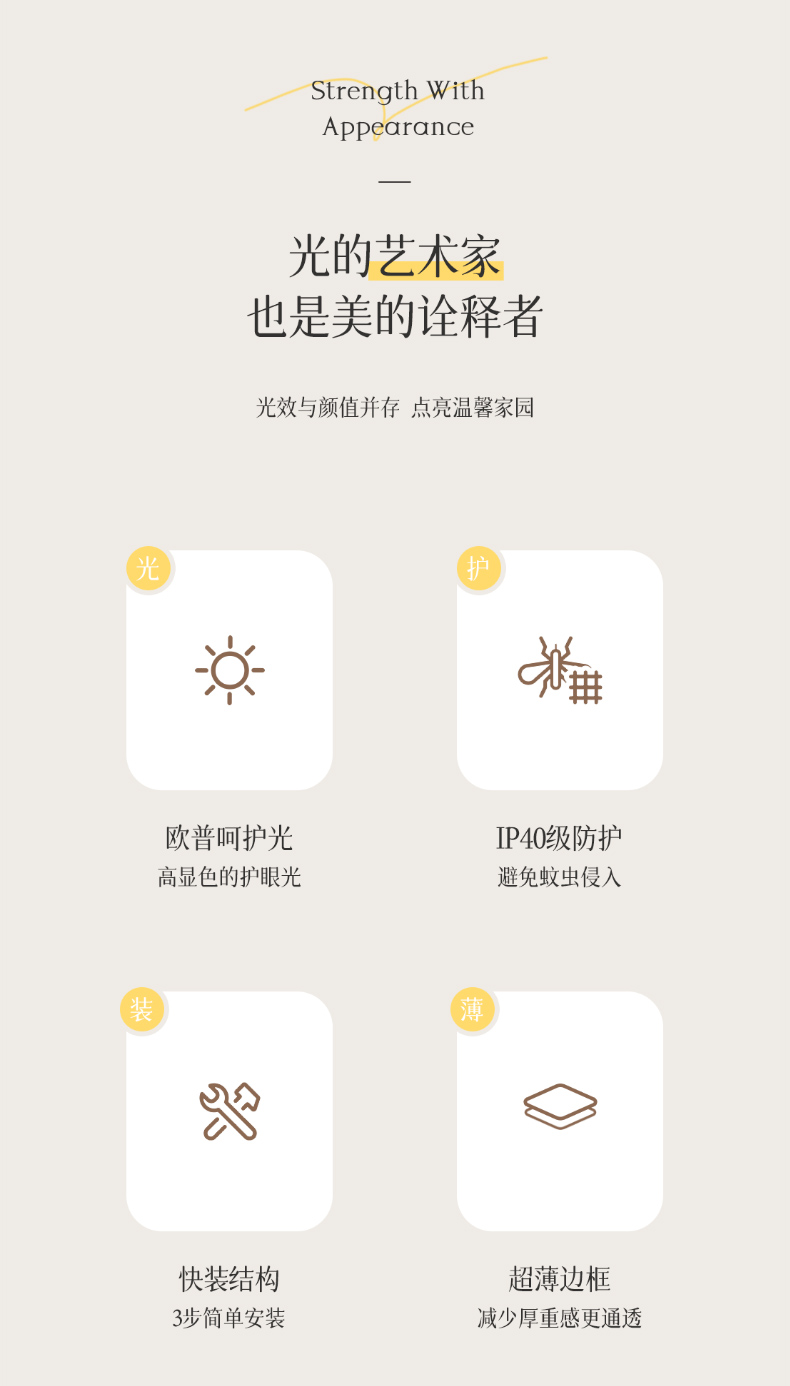 Strength With
Appearance

—

光的艺术家
也是美的诠释者

光效与颜值并存 点亮温馨家园

光

欧普呵护光
高显色的护眼光

护

IP40级防护
避免蚊虫侵入

装

快装结构
3步简单安装

薄

超薄边框
减少厚重感更通透