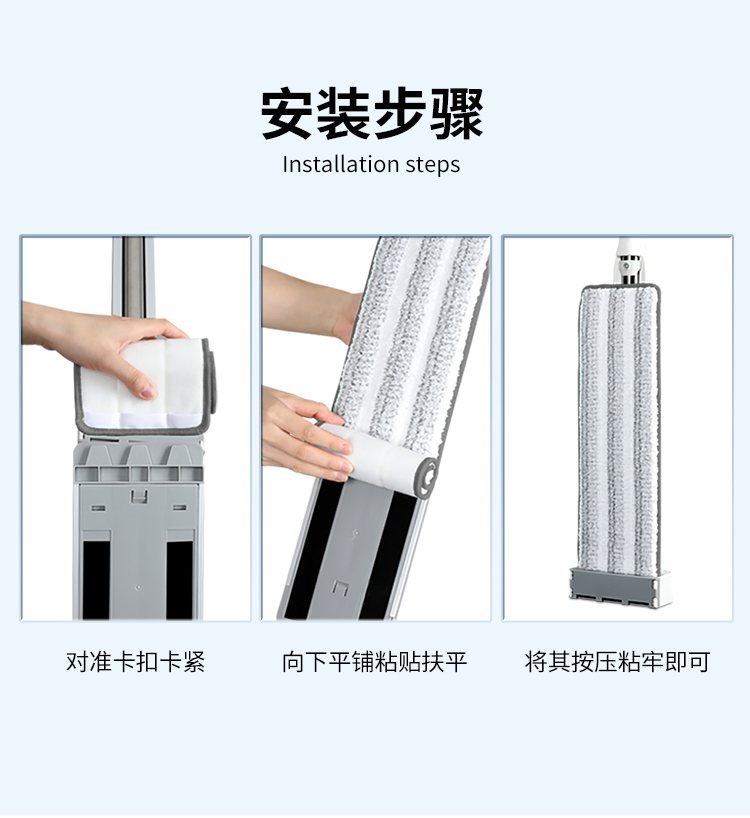 安装步骤
Installation steps

对准卡扣卡紧

向下平铺粘贴扶平

将其按压粘牢即可