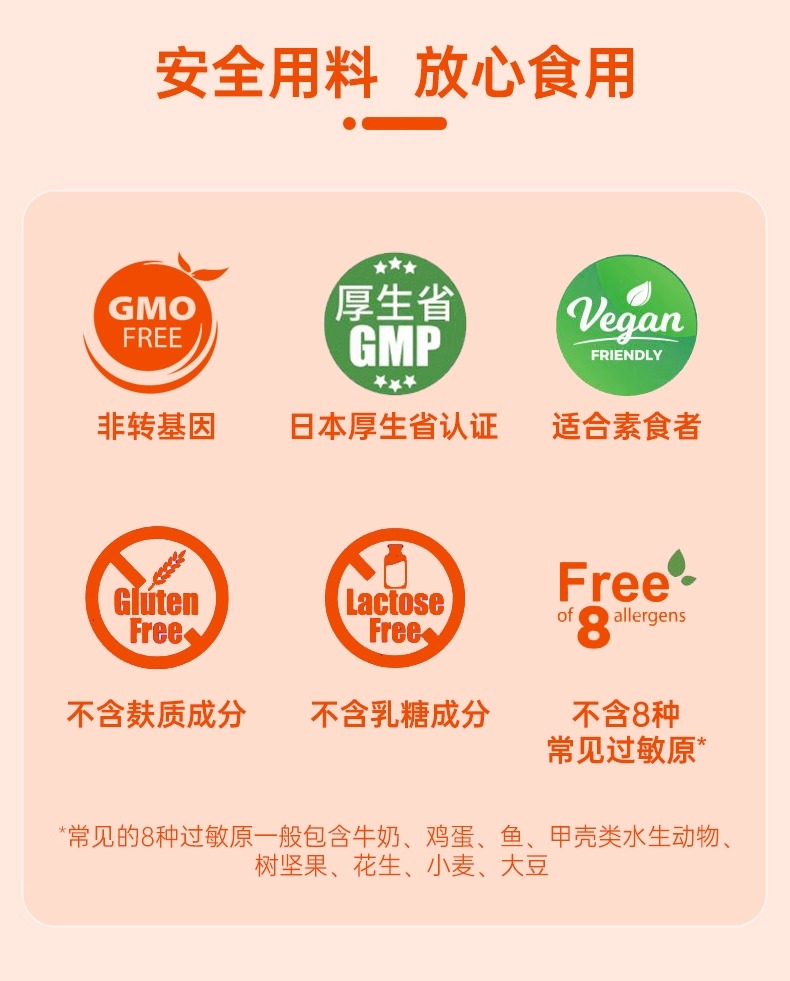 安全用料 放心食用

GMO
FREE

非转基因

厚生省
GMP

日本厚生省认证

Vegan
FRIENDLY

适合素食者

Gluten
Free

不含麸质成分

Lactose
Free

不含乳糖成分

Free
of 8 allergens

不含8种
常见过敏原*

*常见的8种过敏原一般包含牛奶、鸡蛋、鱼、甲壳类水生动物、树坚果、花生、小麦、大豆