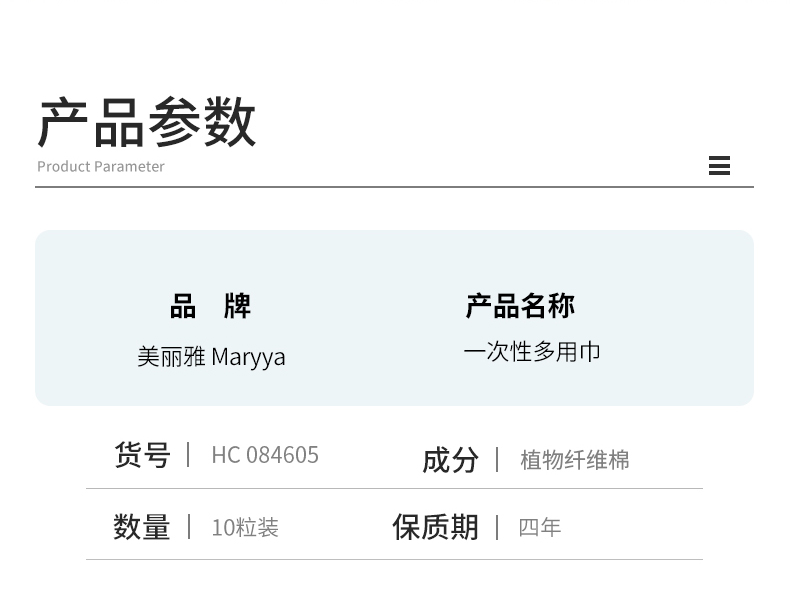 产品参数
Product Parameter

品 牌
美丽雅 Maryya

产品名称
一次性多用巾

货号 | HC 084605

成分 | 植物纤维棉

数量 | 10粒装

保质期 | 四年