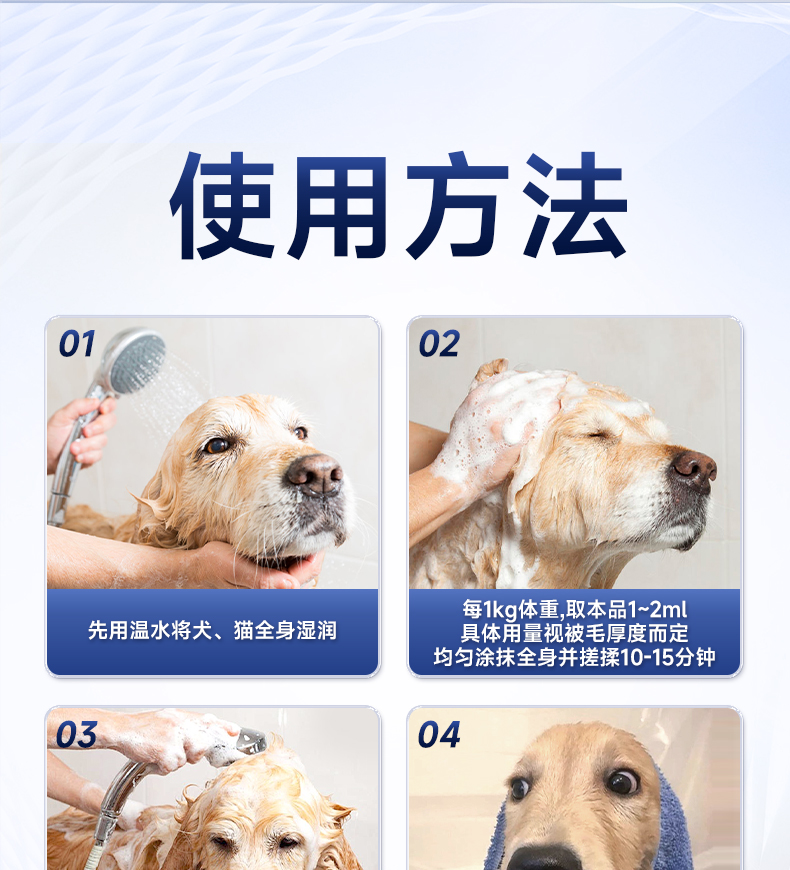 使用方法

01

先用温水将犬、猫全身湿润

02

每1kg体重,取本品1~2ml
具体用量视被毛厚度而定
均匀涂抹全身并搓揉10-15分钟

03

04