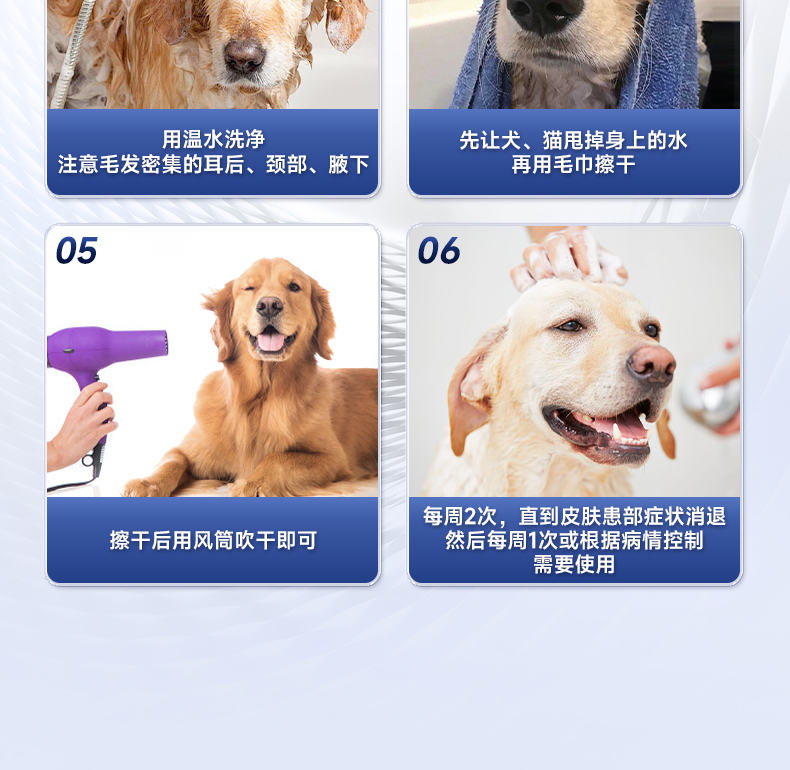 用温水洗净
注意毛发密集的耳后、颈部、腋下

先让犬、猫甩掉身上的水
再用毛巾擦干

05

擦干后用风筒吹干即可

06

每周2次，直到皮肤患部症状消退
然后每周1次或根据病情控制
需要使用