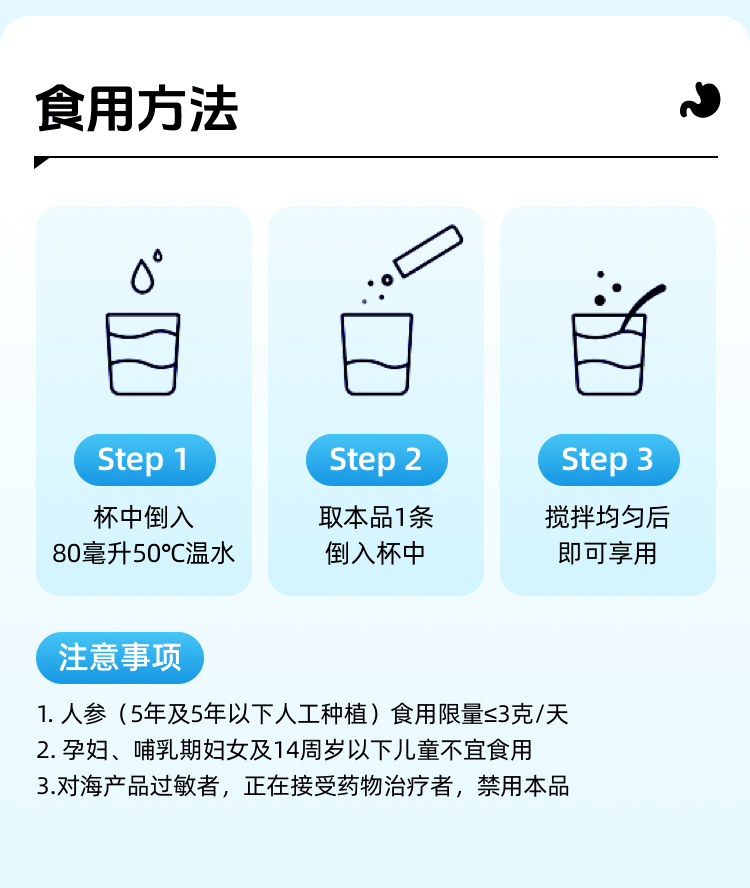 食用方法

Step 1
杯中倒入
80毫升50℃温水

Step 2
取本品1条
倒入杯中

Step 3
搅拌均匀后
即可享用

注意事项

1. 人参（5年及5年以下人工种植）食用限量≤3克/天
2. 孕妇、哺乳期妇女及14周岁以下儿童不宜食用
3.对海产品过敏者，正在接受药物治疗者，禁用本品