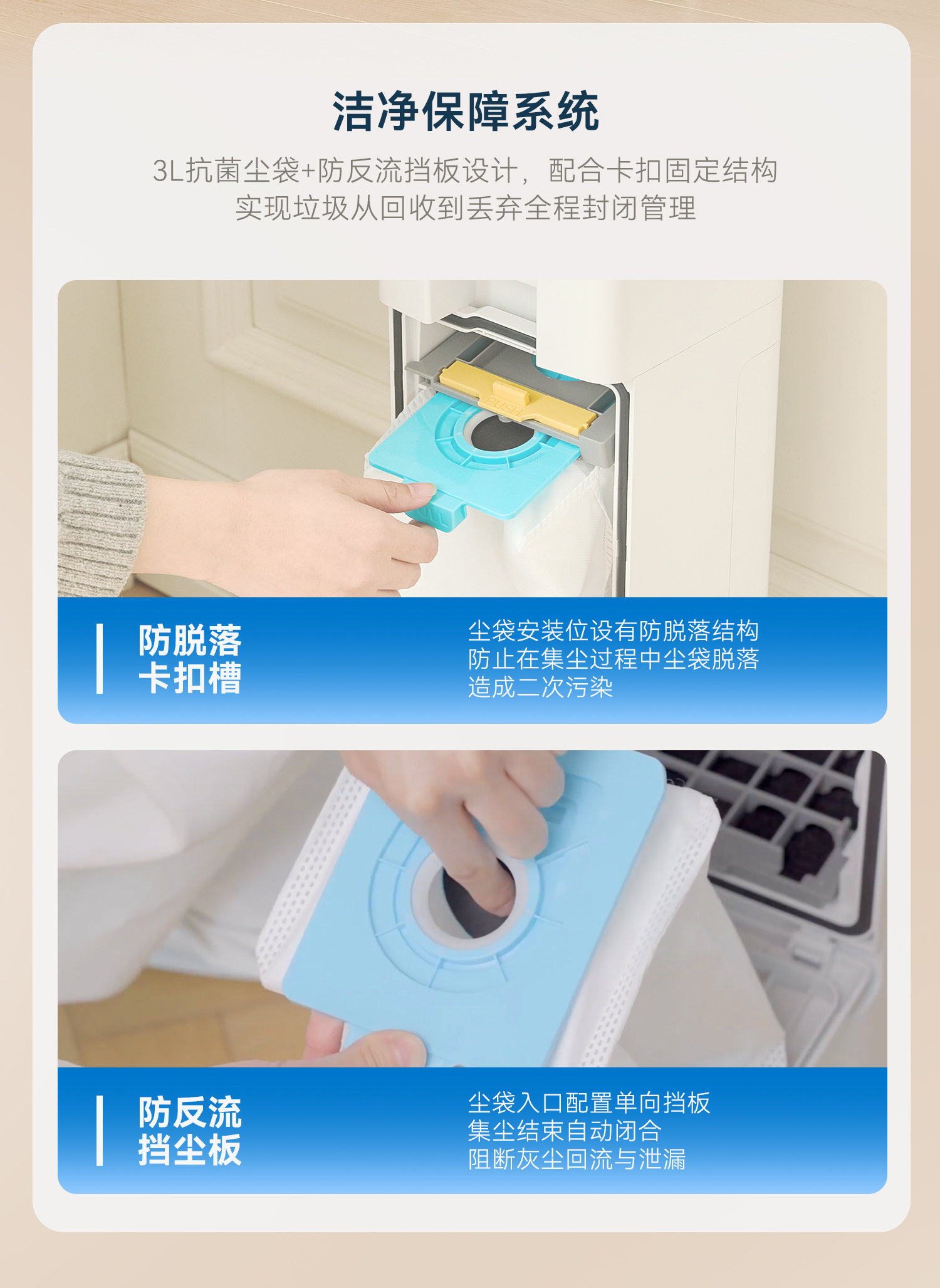 洁净保障系统

3L抗菌尘袋+防反流挡板设计，配合卡扣固定结构
实现垃圾从回收到丢弃全程封闭管理

PUSH

防脱落
卡扣槽

尘袋安装位设有防脱落结构
防止在集尘过程中尘袋脱落
造成二次污染

防反流
挡尘板

尘袋入口配置单向挡板
集尘结束自动闭合
阻断灰尘回流与泄漏