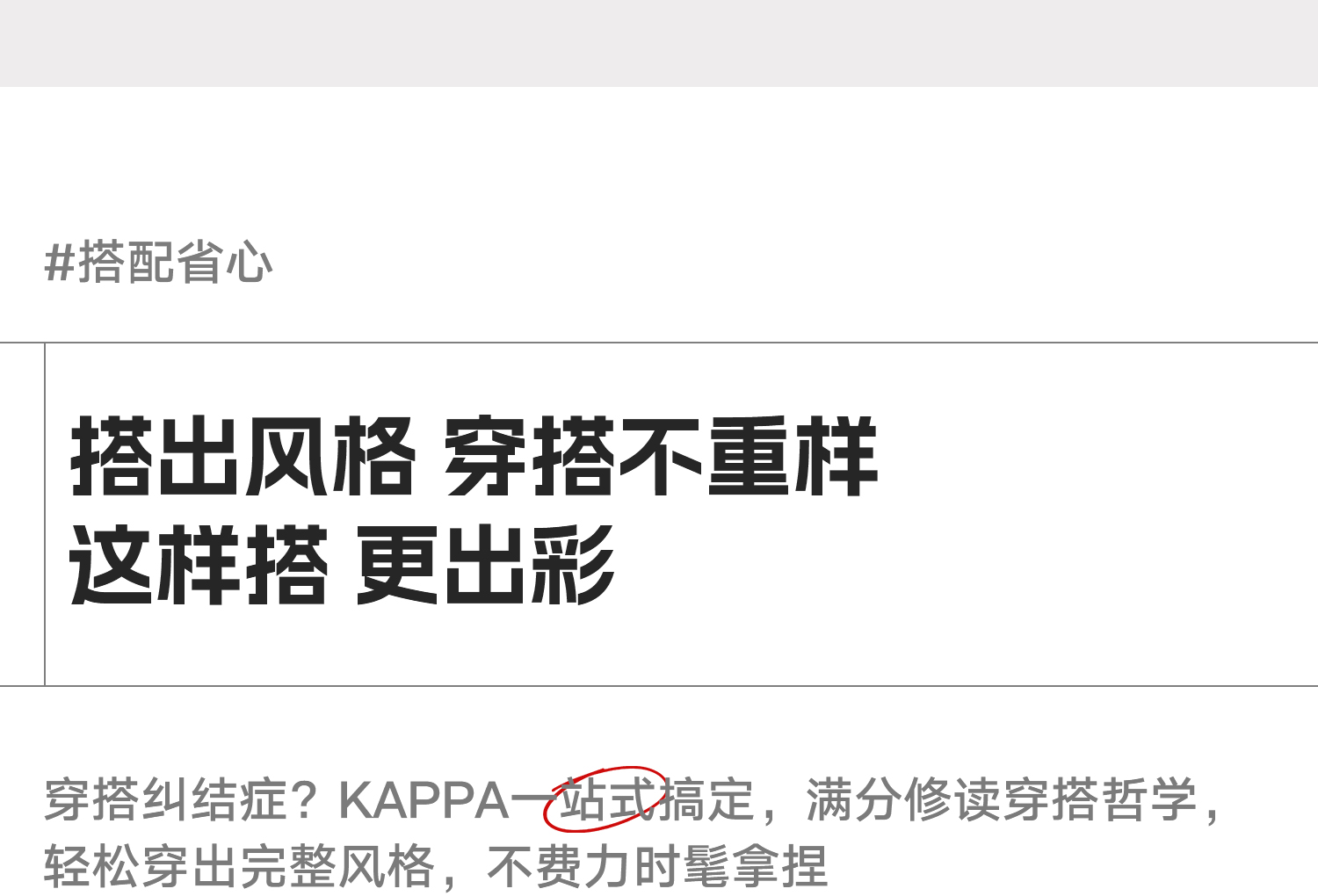 #搭配省心

搭出风格 穿搭不重样
这样搭 更出彩

穿搭纠结症？KAPPA一站式搞定，满分修读穿搭哲学，轻松穿出完整风格，不费力时髦拿捏