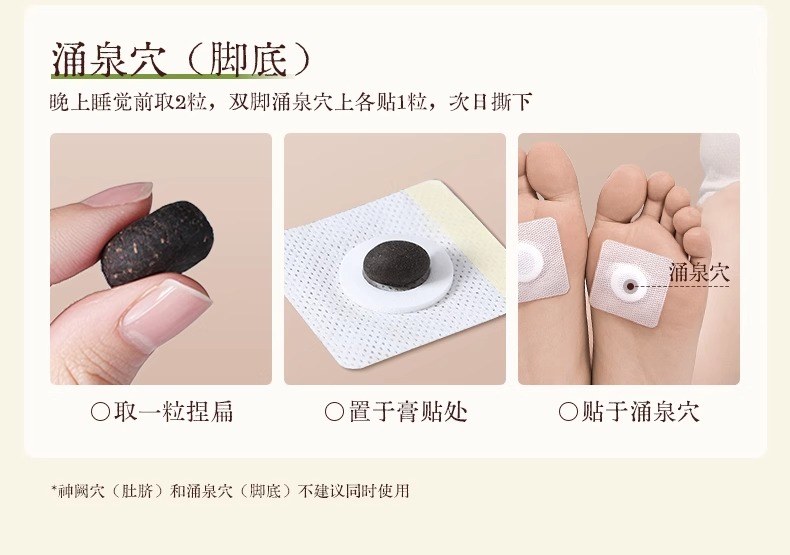 涌泉穴（脚底）

晚上睡觉前取2粒，双脚涌泉穴上各贴1粒，次日撕下

涌泉穴

○取一粒捏扁

○置于膏贴处

○贴于涌泉穴

*神阙穴（肚脐）和涌泉穴（脚底）不建议同时使用