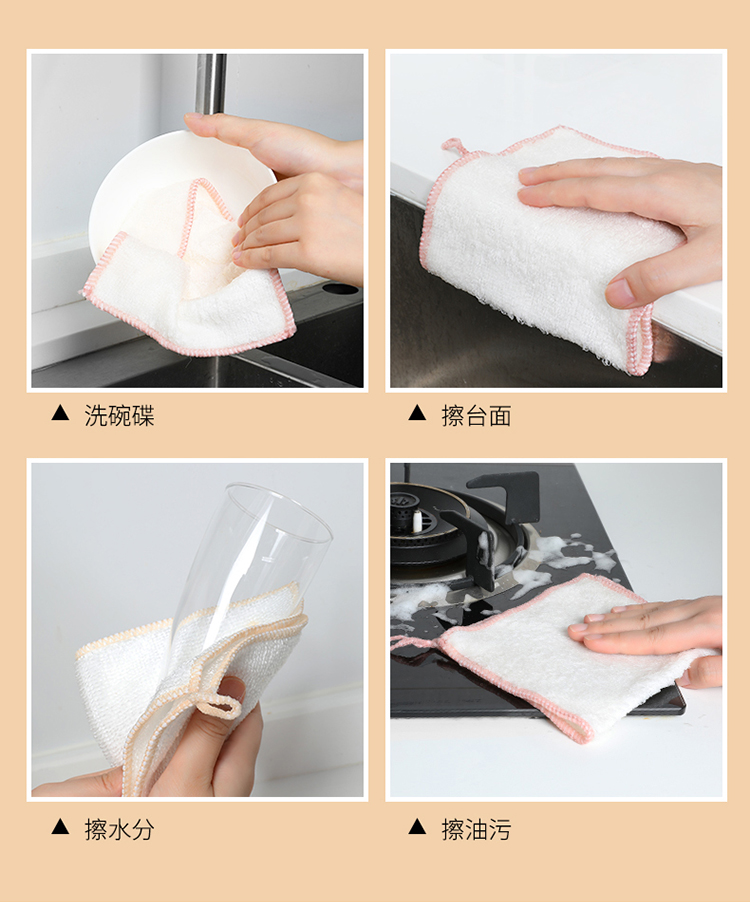 ▲ 洗碗碟

▲ 擦台面

▲ 擦水分

▲ 擦油污