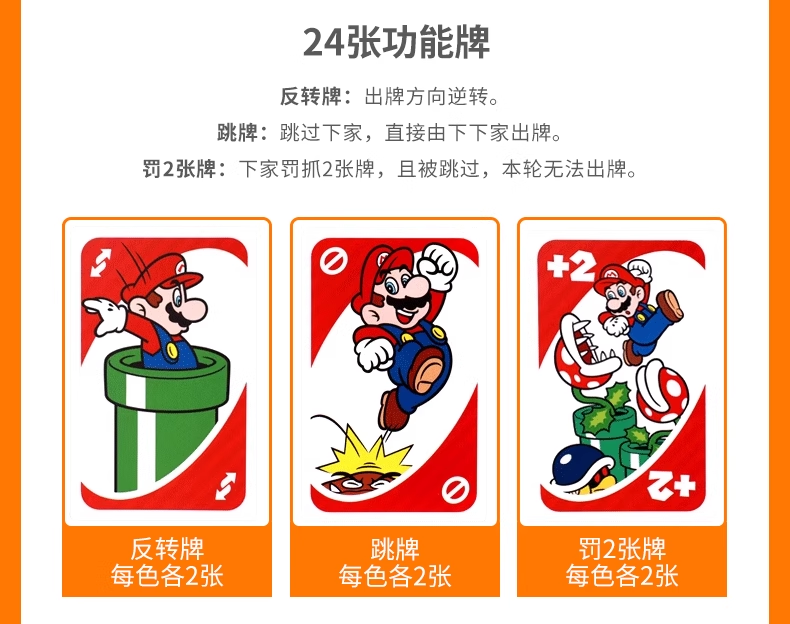 24张功能牌

反转牌：出牌方向逆转。

跳牌：跳过下家，直接由下下家出牌。

罚2张牌：下家罚抓2张牌，且被跳过，本轮无法出牌。

+2

+2

反转牌
每色各2张

跳牌
每色各2张

罚2张牌
每色各2张