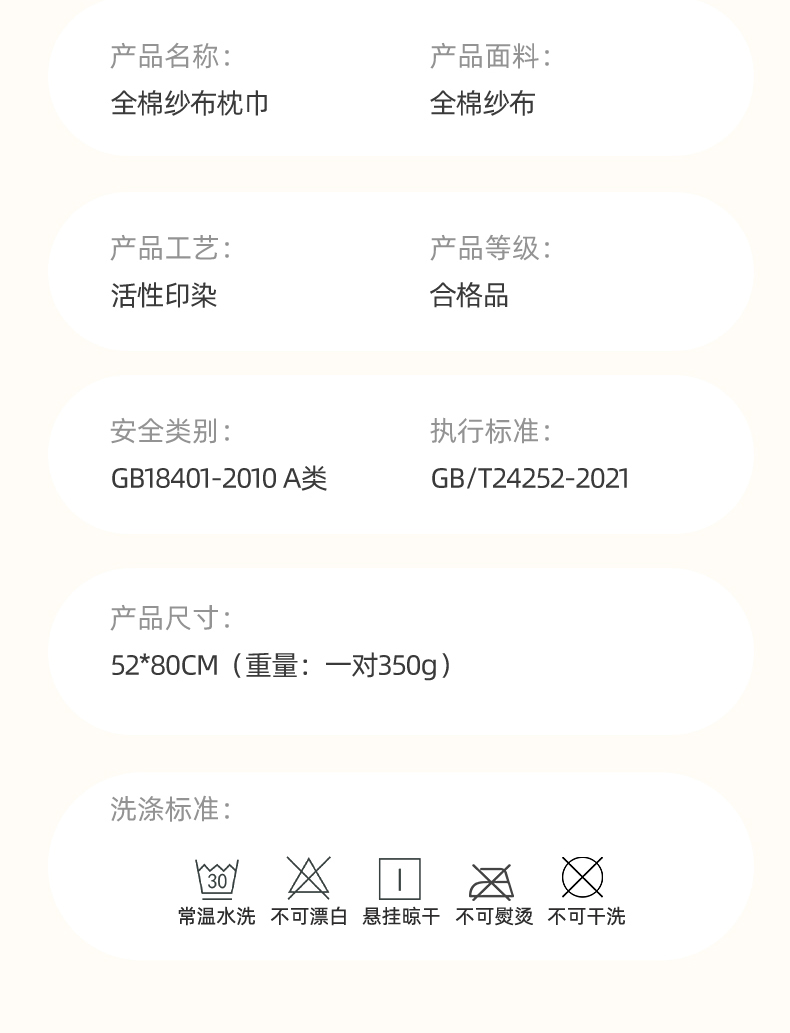 产品名称:
全棉纱布枕巾

产品面料:
全棉纱布

产品工艺:
活性印染

产品等级:
合格品

安全类别:
GB18401-2010 A类

执行标准:
GB/T24252-2021

产品尺寸:
52*80CM(重量:一对350g)

洗涤标准:

30
常温水洗 不可漂白 悬挂晾干 不可熨烫 不可干洗