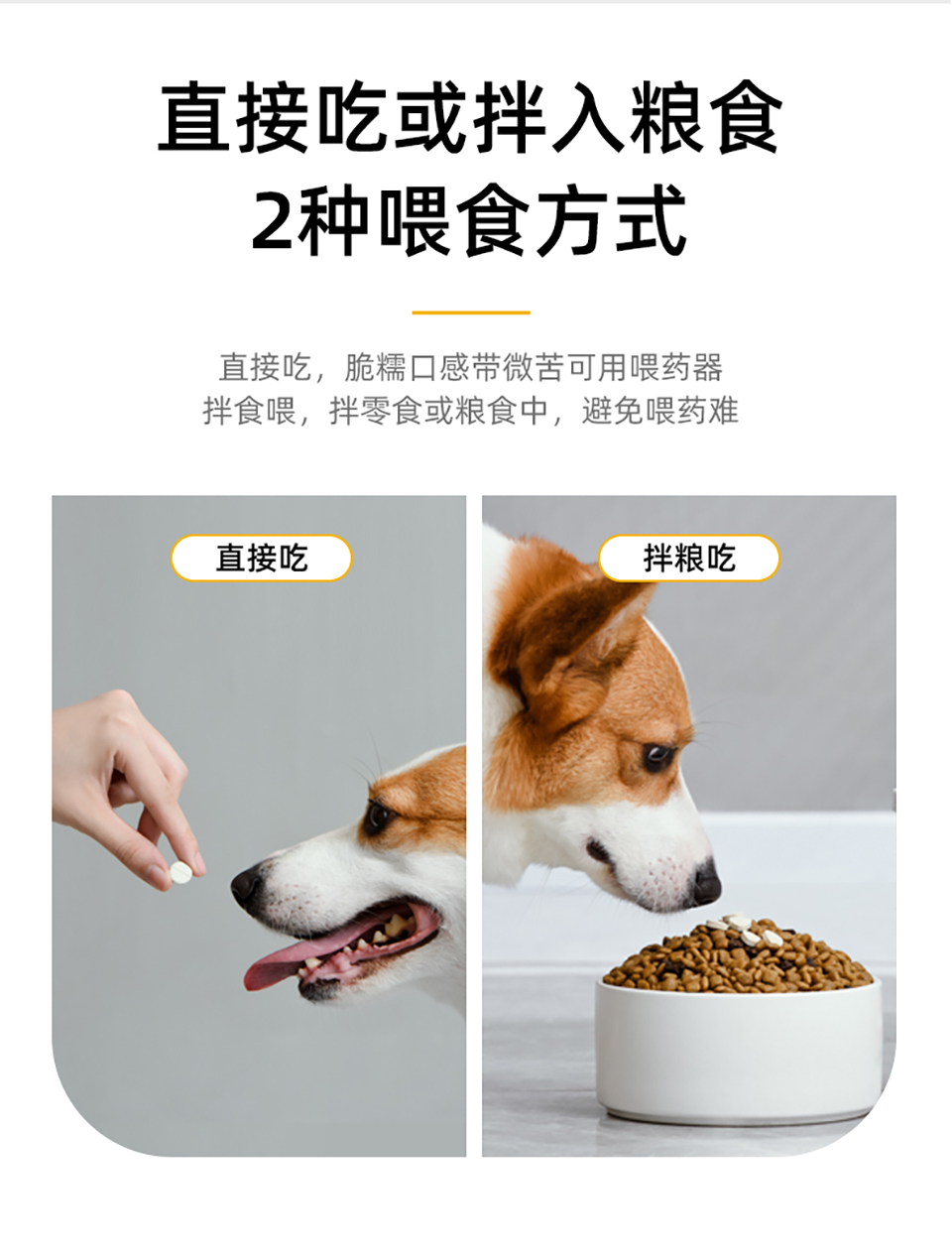 直接吃或拌入粮食
2种喂食方式

直接吃，脆糯口感带微苦可用喂药器
拌食喂，拌零食或粮食中，避免喂药难

直接吃

拌粮吃