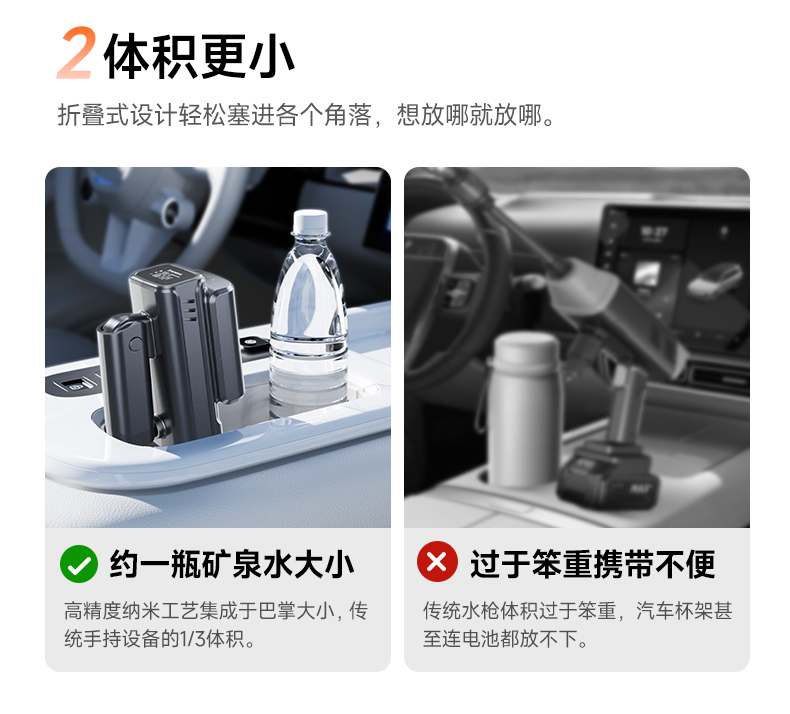 2 体积更小

折叠式设计轻松塞进各个角落，想放哪就放哪。

约一瓶矿泉水大小

高精度纳米工艺集成于巴掌大小，传统手持设备的1/3体积。

过于笨重携带不便

传统水枪体积过于笨重，汽车杯架甚至连电池都放不下。