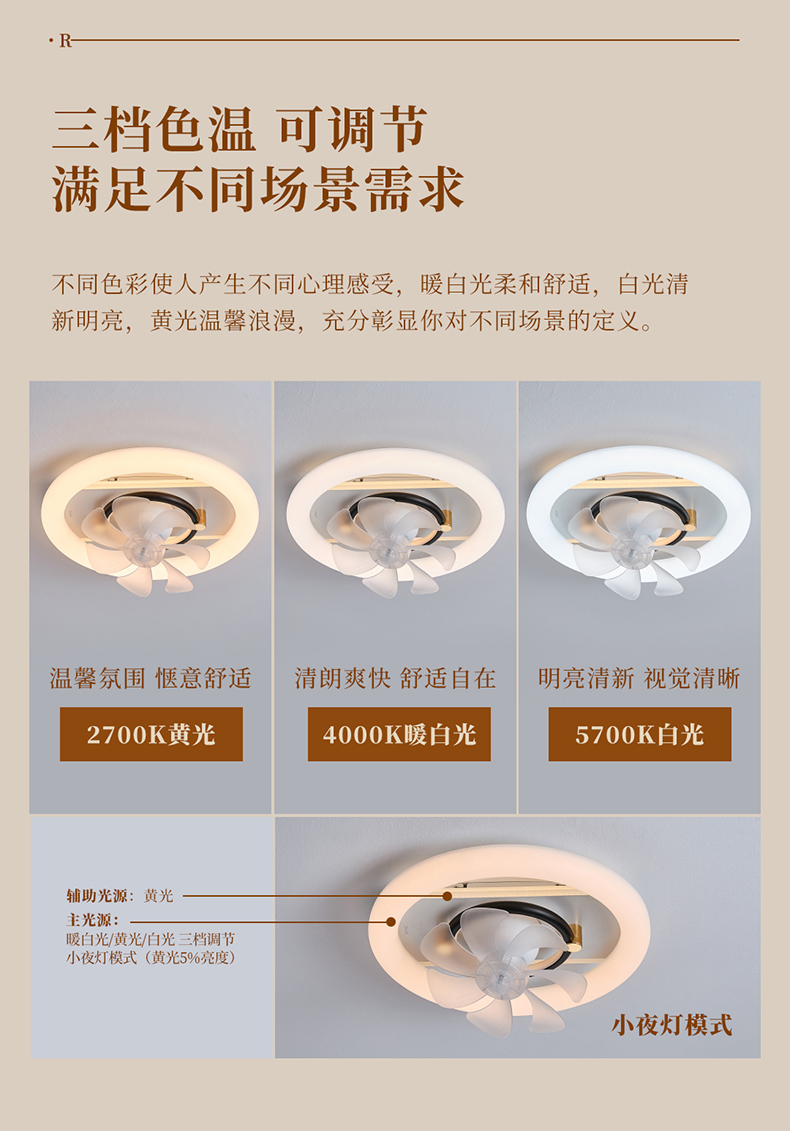 · R

三档色温 可调节
满足不同场景需求

不同色彩使人产生不同心理感受，暖白光柔和舒适，白光清新明亮，黄光温馨浪漫，充分彰显你对不同场景的定义。

温馨氛围 惬意舒适

2700K黄光

清朗爽快 舒适自在

4000K暖白光

明亮清新 视觉清晰

5700K白光

辅助光源：黄光
主光源：
暖白光/黄光/白光 三档调节
小夜灯模式（黄光5%亮度）

小夜灯模式