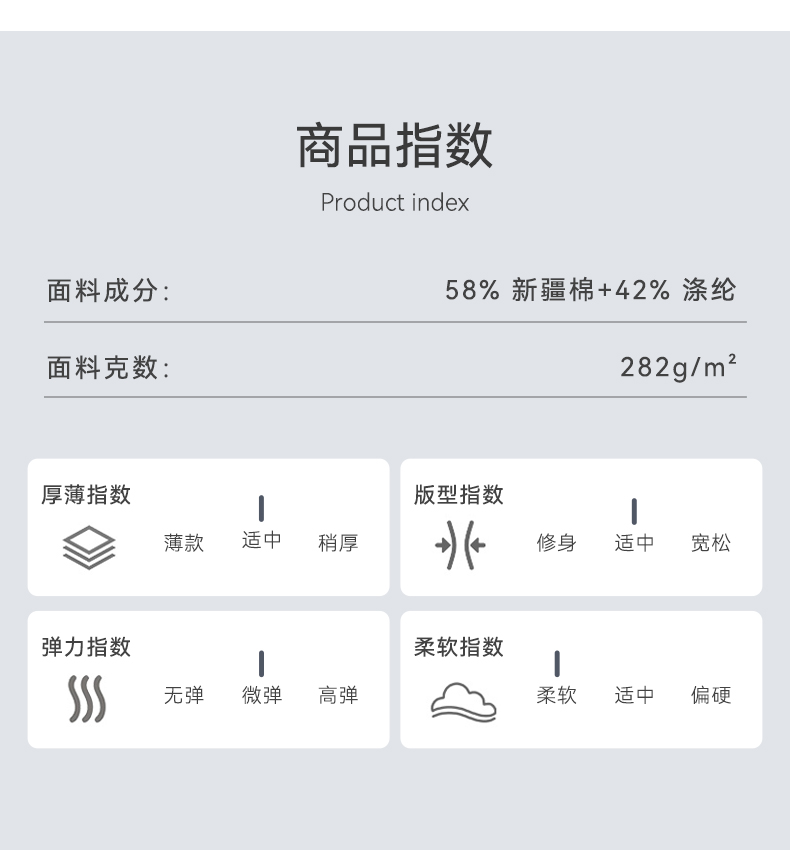 商品指数

Product index

面料成分:

58% 新疆棉+42% 涤纶

面料克数:

282g/m²

厚薄指数

薄款 适中 稍厚

版型指数

修身 适中 宽松

弹力指数

无弹 微弹 高弹

柔软指数

柔软 适中 偏硬