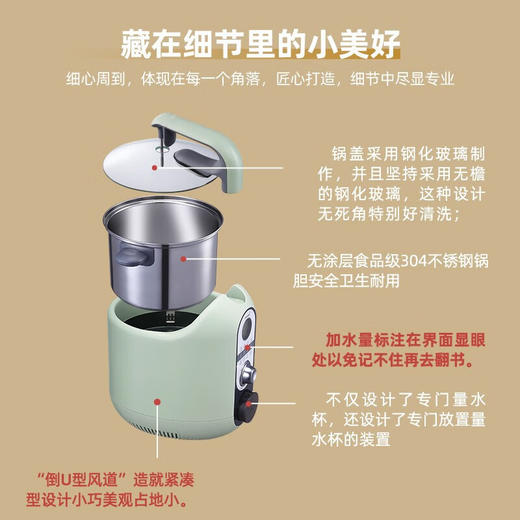 藏在细节里的小美好

细心周到，体现在每一个角落，匠心打造，细节中尽显专业

锅盖采用钢化玻璃制作，并且坚持采用无檐的钢化玻璃，这种设计无死角特别好清洗；

无涂层食品级304不锈钢锅胆安全卫生耐用

加水量标注在界面显眼处以免记不住再去翻书。

不仅设计了专门量水杯，还设计了专门放置量水杯的装置

“倒U型风道”造就紧凑型设计小巧美观占地小。