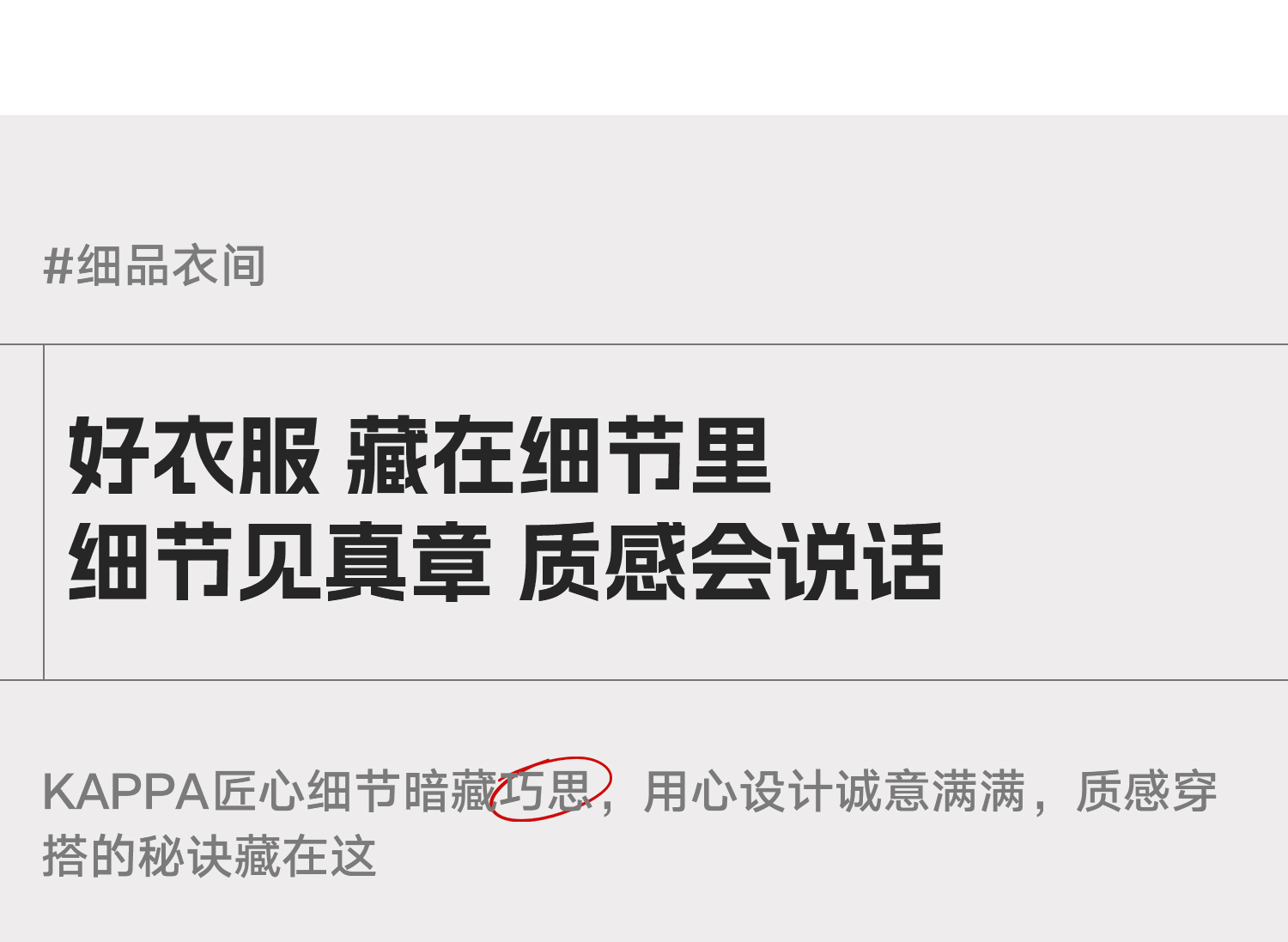 #细品衣间

好衣服 藏在细节里
细节见真章 质感会说话

KAPPA匠心细节暗藏巧思，用心设计诚意满满，质感穿搭的秘诀藏在这