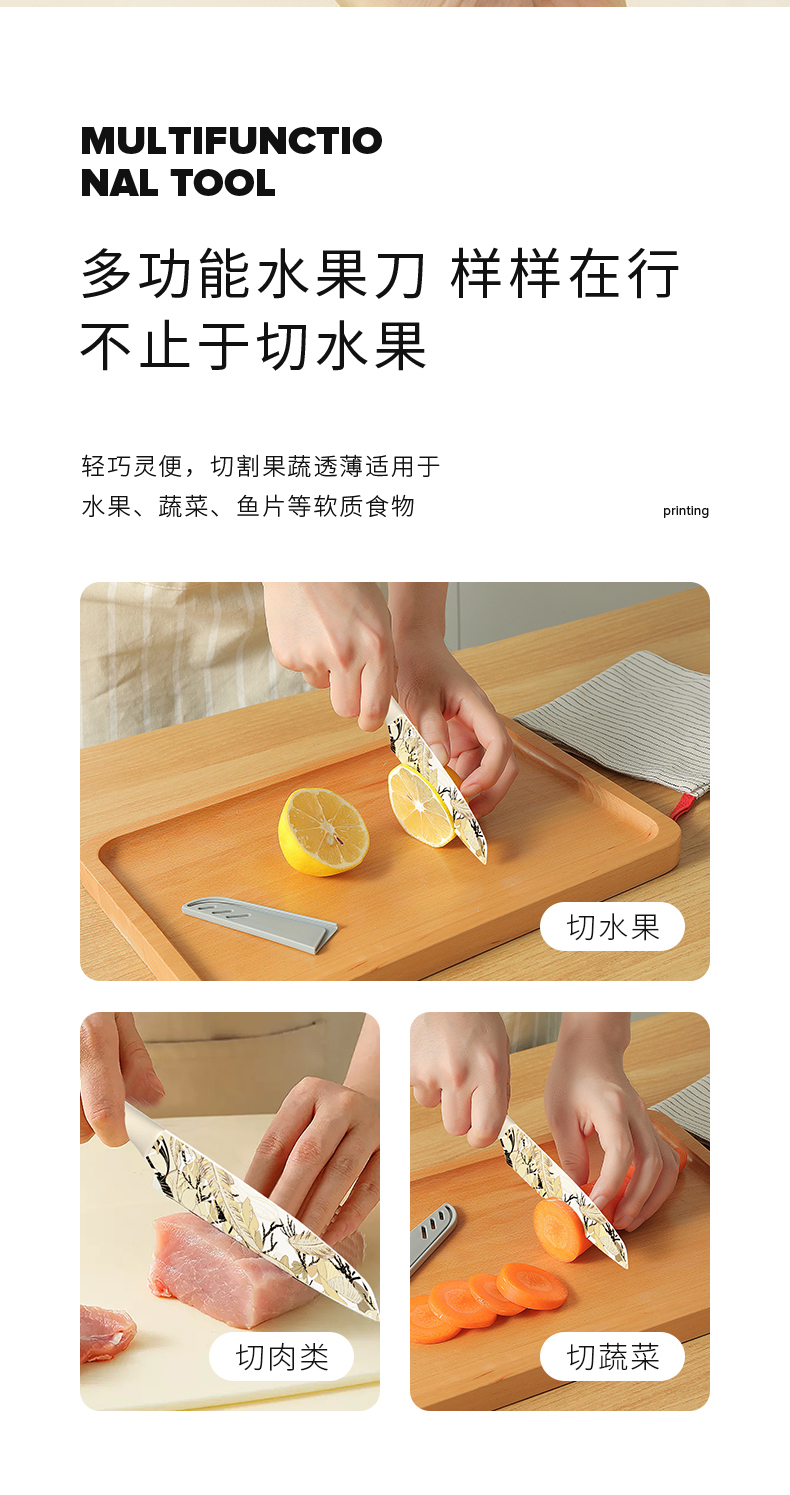 MULTIFUNCTIO
NAL TOOL

多功能水果刀 样样在行
不止于切水果

轻巧灵便，切割果蔬透薄适用于
水果、蔬菜、鱼片等软质食物

printing

切水果

切肉类

切蔬菜