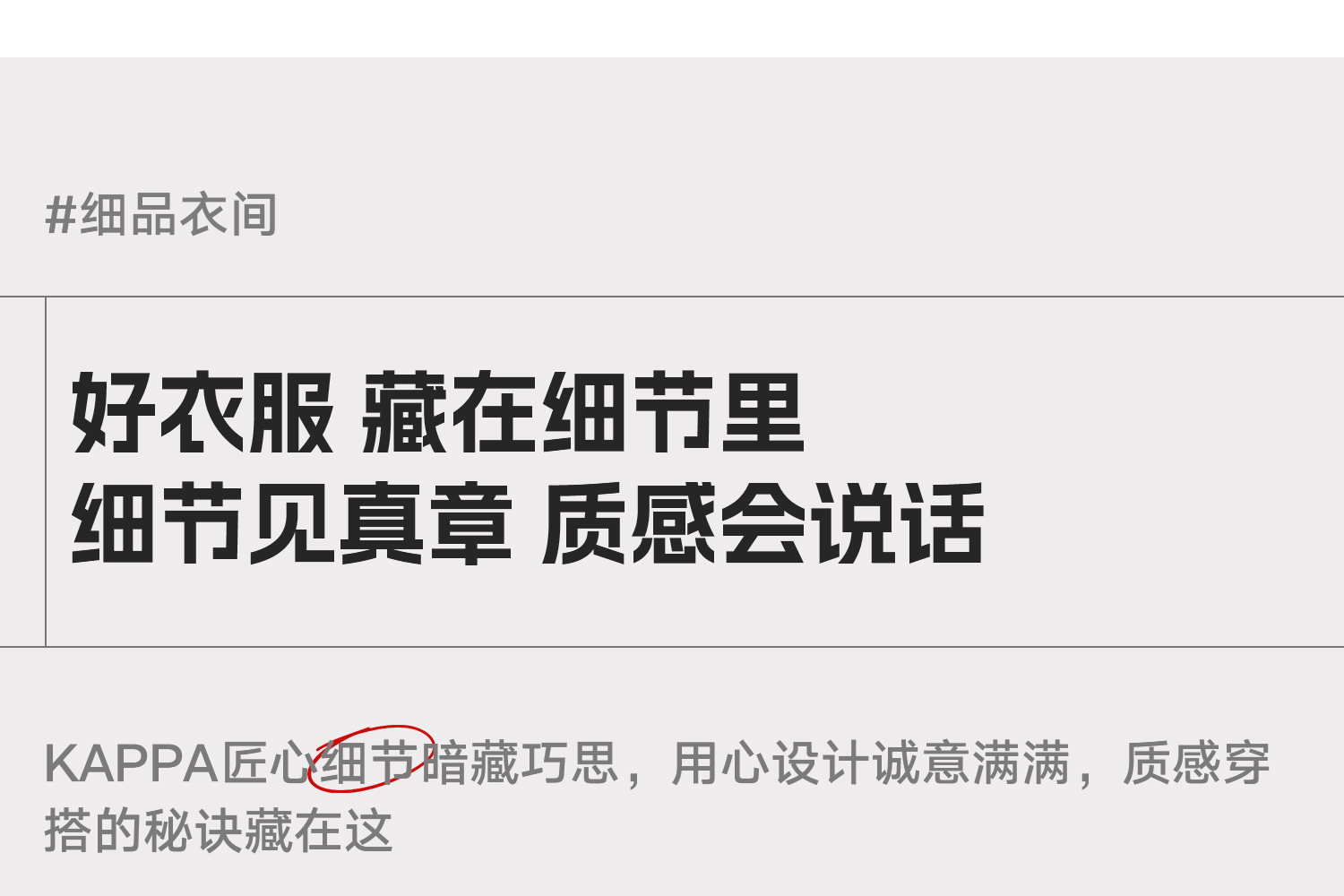 #细品衣间

好衣服 藏在细节里
细节见真章 质感会说话

KAPPA匠心细节暗藏巧思，用心设计诚意满满，质感穿搭的秘诀藏在这