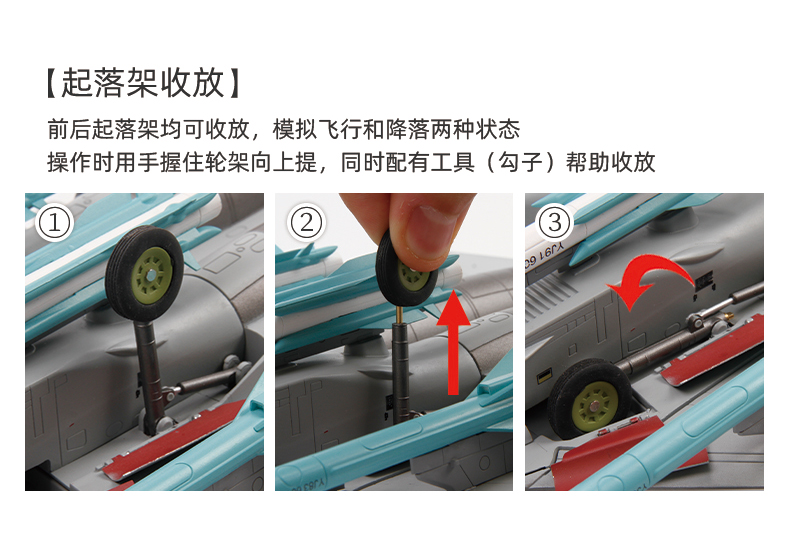 【起落架收放】

前后起落架均可收放，模拟飞行和降落两种状态
操作时用手握住轮架向上提，同时配有工具（勾子）帮助收放

①

②

③