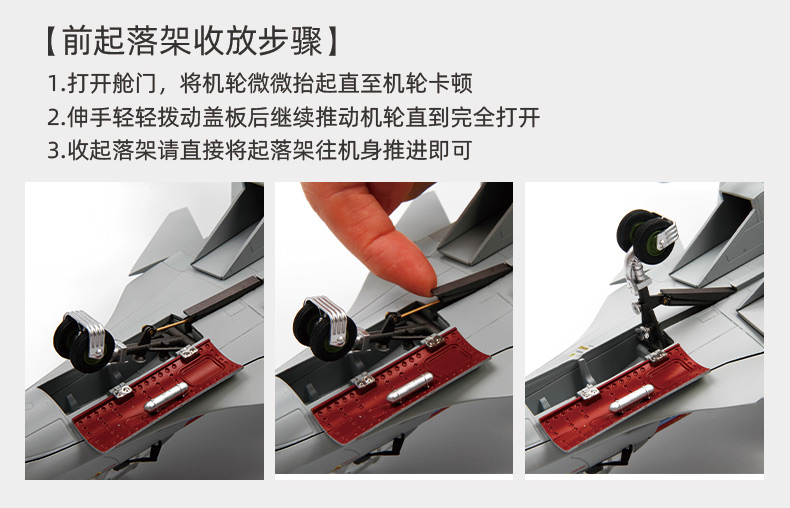 【前起落架收放步骤】

1.打开舱门，将机轮微微抬起直至机轮卡顿

2.伸手轻轻拨动盖板后继续推动机轮直到完全打开

3.收起落架请直接将起落架往机身推进即可