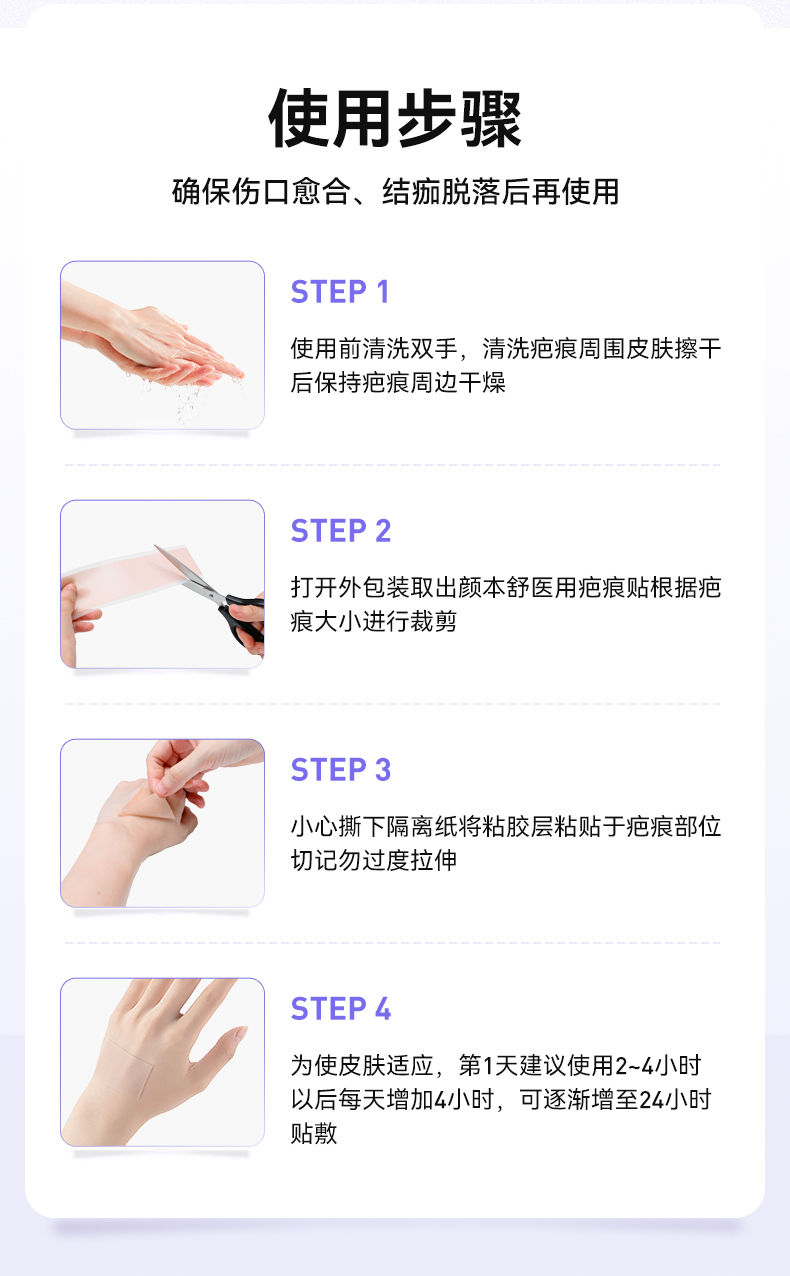 使用步骤

确保伤口愈合、结痂脱落后再使用

STEP 1

使用前清洗双手，清洗疤痕周围皮肤擦干后保持疤痕周边干燥

STEP 2

打开外包装取出颜本舒医用疤痕贴根据疤痕大小进行裁剪

STEP 3

小心撕下隔离纸将粘胶层粘贴于疤痕部位切记勿过度拉伸

STEP 4

为使皮肤适应，第1天建议使用2~4小时以后每天增加4小时，可逐渐增至24小时贴敷