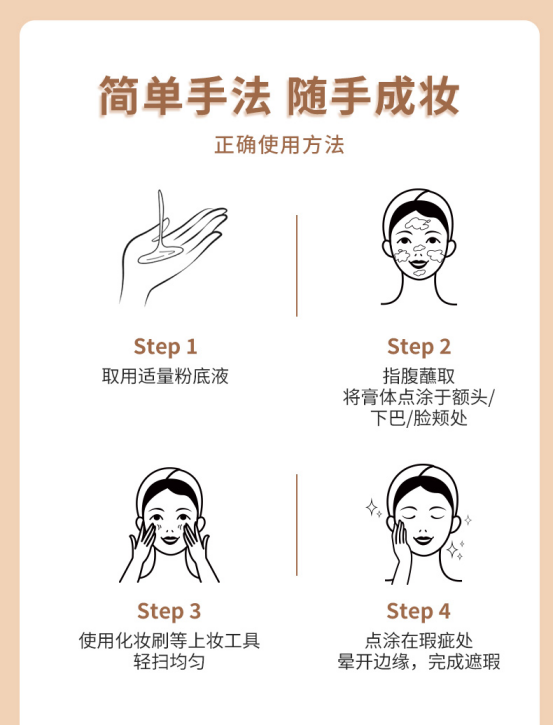 简单手法 随手成妆

正确使用方法

Step 1
取用适量粉底液

Step 2
指腹蘸取
将膏体点涂于额头/
下巴/脸颊处

Step 3
使用化妆刷等上妆工具
轻扫均匀

Step 4
点涂在瑕疵处
晕开边缘，完成遮瑕