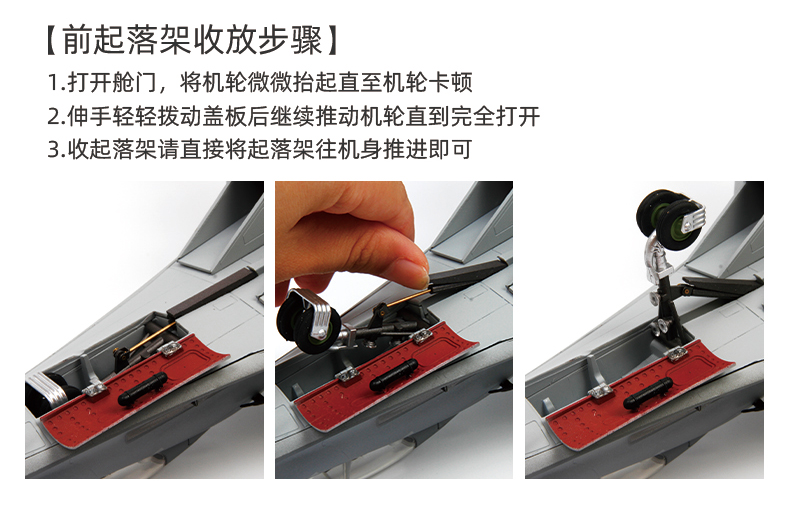 【前起落架收放步骤】

1.打开舱门，将机轮微微抬起直至机轮卡顿

2.伸手轻轻拨动盖板后继续推动机轮直到完全打开

3.收起落架请直接将起落架往机身推进即可