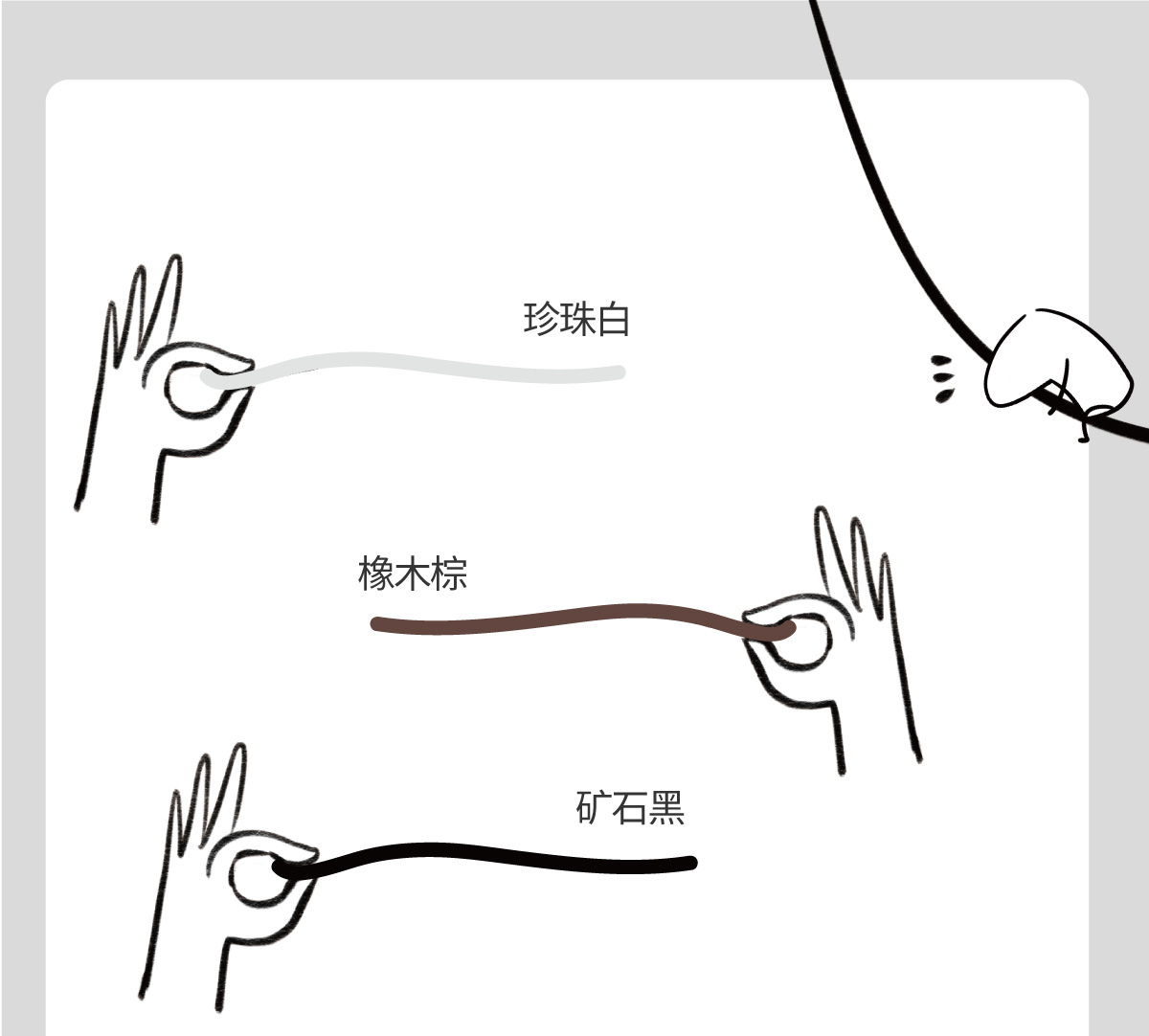 珍珠白

橡木棕

矿石黑