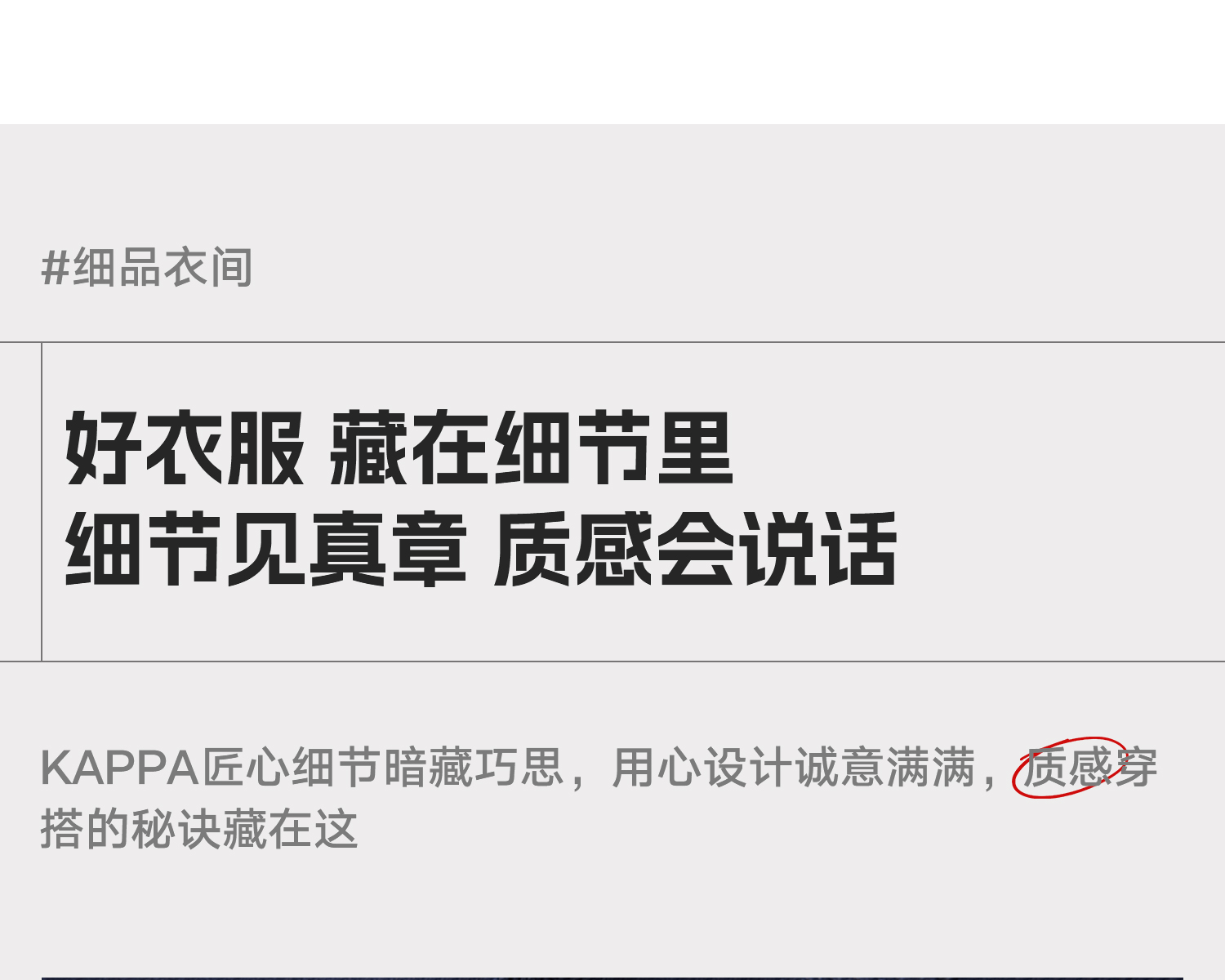 #细品衣间

好衣服 藏在细节里
细节见真章 质感会说话

KAPPA匠心细节暗藏巧思，用心设计诚意满满，质感穿搭的秘诀藏在这