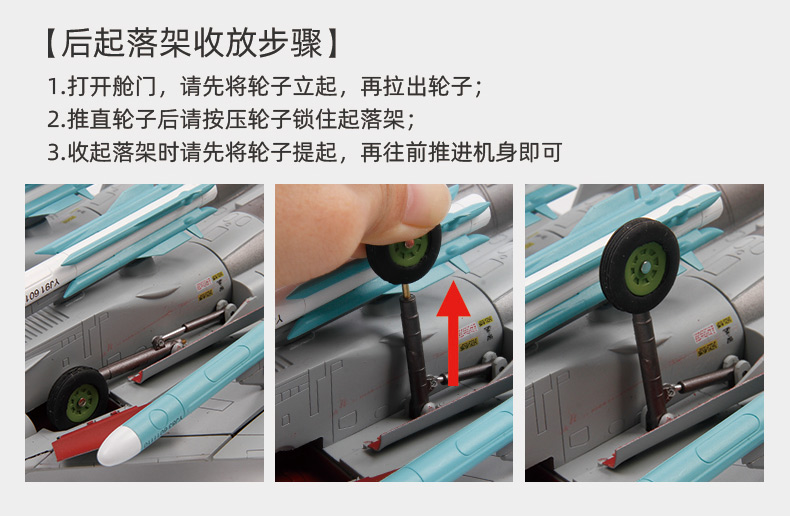 【后起落架收放步骤】

1.打开舱门，请先将轮子立起，再拉出轮子；

2.推直轮子后请按压轮子锁住起落架；

3.收起落架时请先将轮子提起，再往前推进机身即可