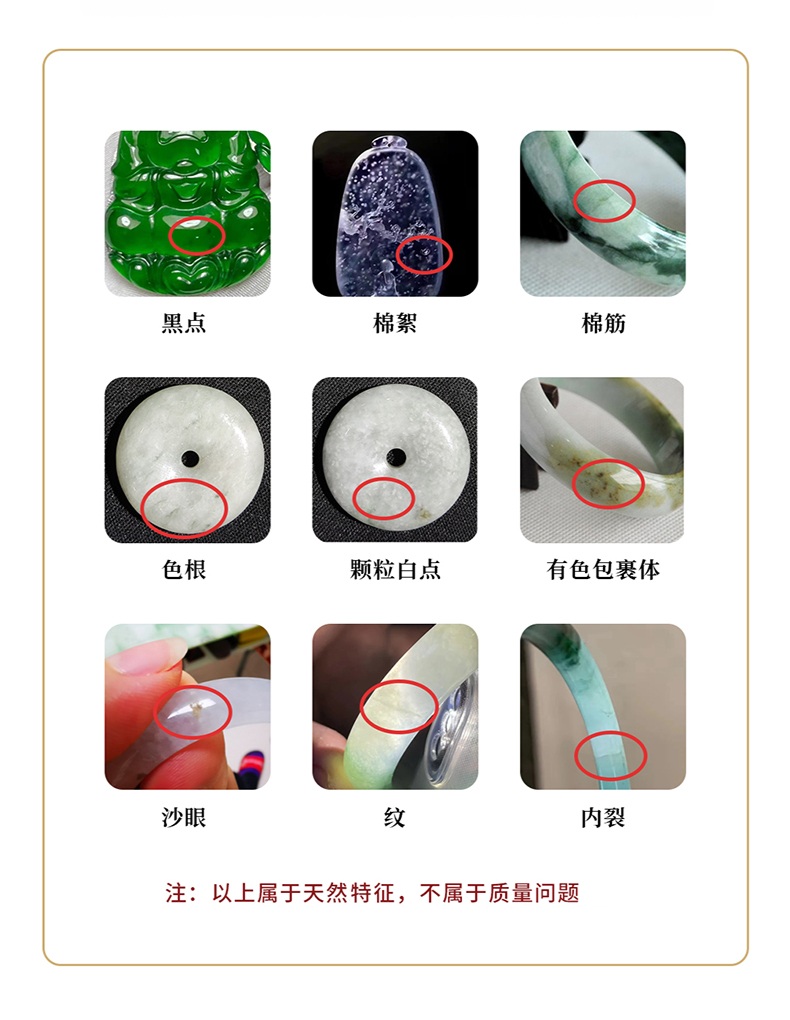 黑点

棉絮

棉筋

色根

颗粒白点

有色包裹体

沙眼

纹

内裂

注：以上属于天然特征，不属于质量问题