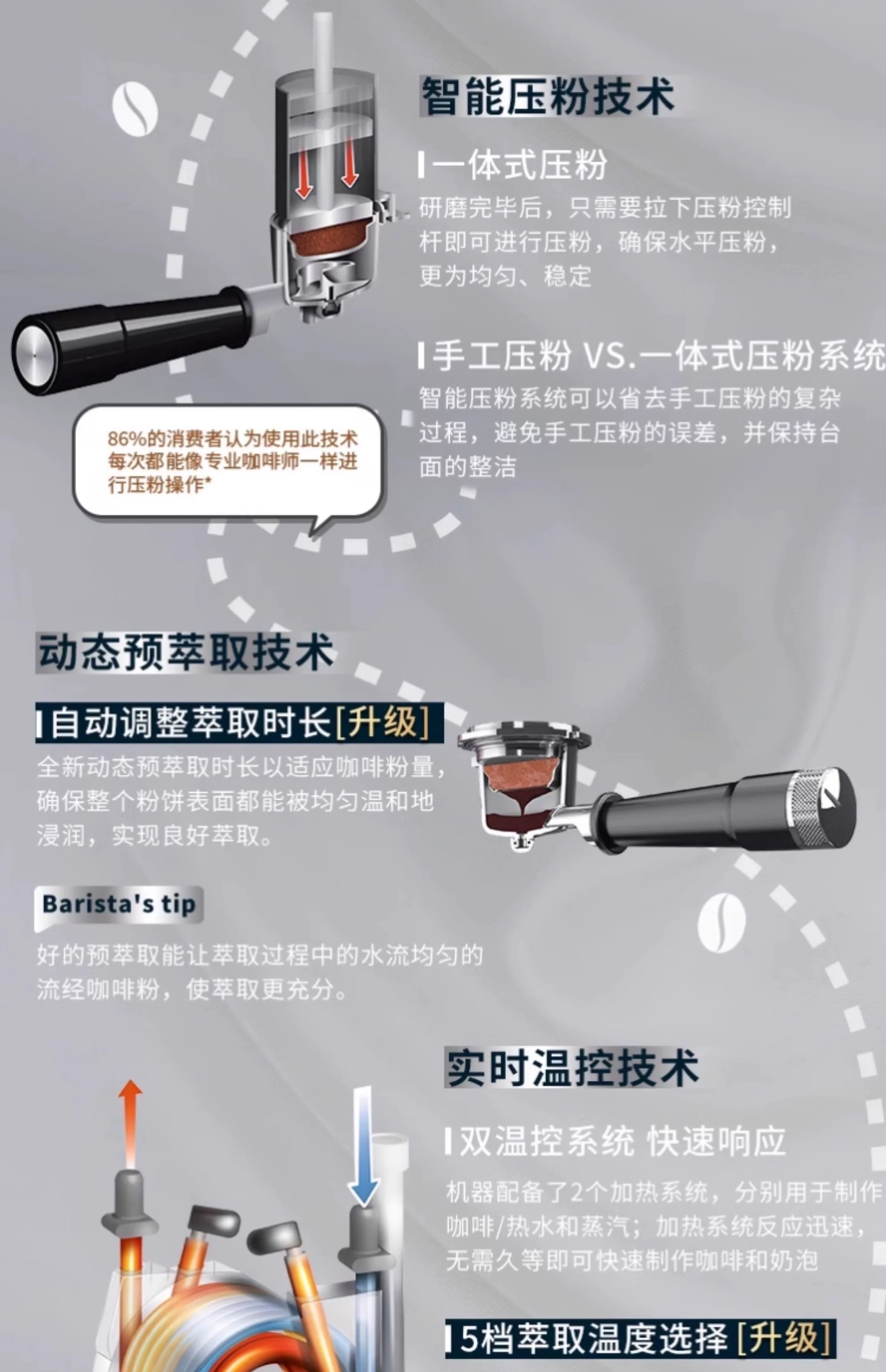 智能压粉技术

一体式压粉

研磨完毕后，只需要拉下压粉控制杆即可进行压粉，确保水平压粉，更为均匀、稳定

手工压粉 VS.一体式压粉系统

智能压粉系统可以省去手工压粉的复杂过程，避免手工压粉的误差，并保持台面的整洁

86%的消费者认为使用此技术每次都能像专业咖啡师一样进行压粉操作*

动态预萃取技术

自动调整萃取时长[升级]

全新动态预萃取时长以适应咖啡粉量，确保整个粉饼表面都能被均匀温和地浸润，实现良好萃取。

Barista's tip

好的预萃取能让萃取过程中的水流均匀的流经咖啡粉，使萃取更充分。

实时温控技术

双温控系统 快速响应

机器配备了2个加热系统，分别用于制作咖啡/热水和蒸汽；加热系统反应迅速，无需久等即可快速制作咖啡和奶泡

5档萃取温度选择[升级]