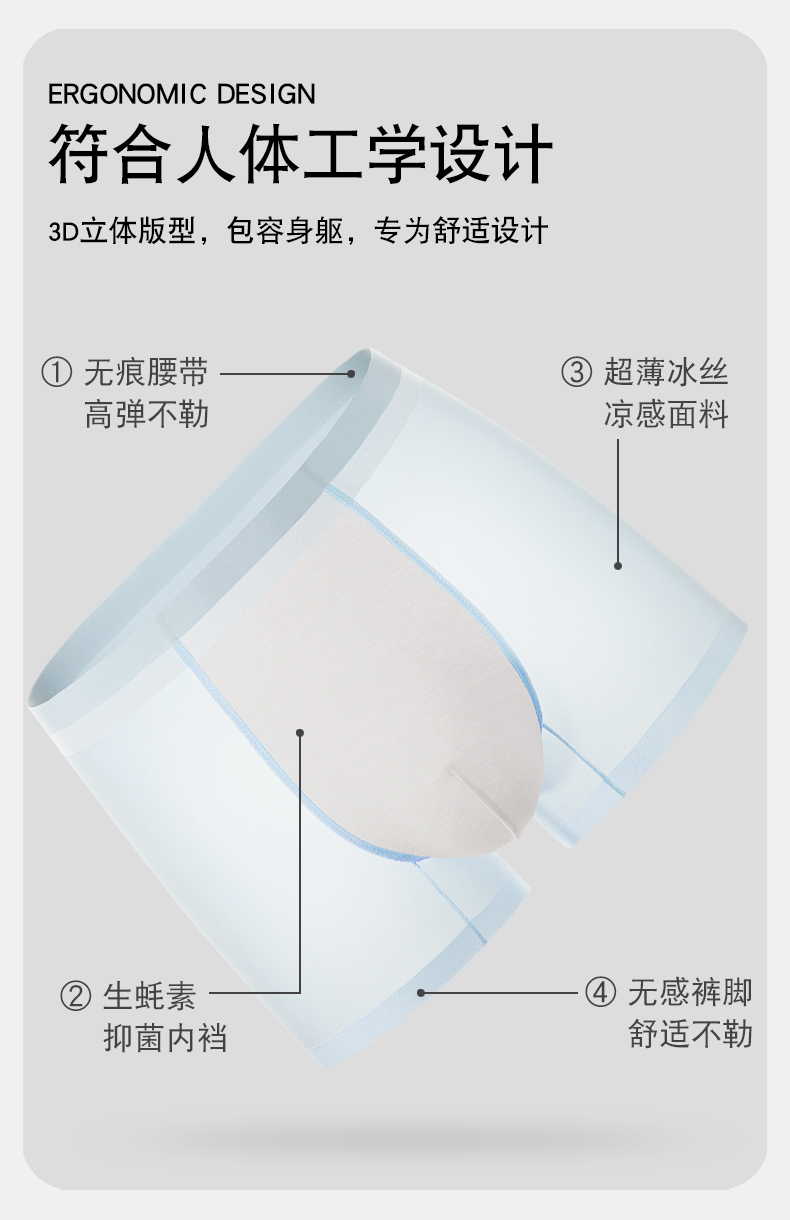 ERGONOMIC DESIGN

符合人体工学设计

3D立体版型，包容身躯，专为舒适设计

① 无痕腰带
高弹不勒

③ 超薄冰丝
凉感面料

② 生蚝素
抑菌内裆

④ 无感裤脚
舒适不勒