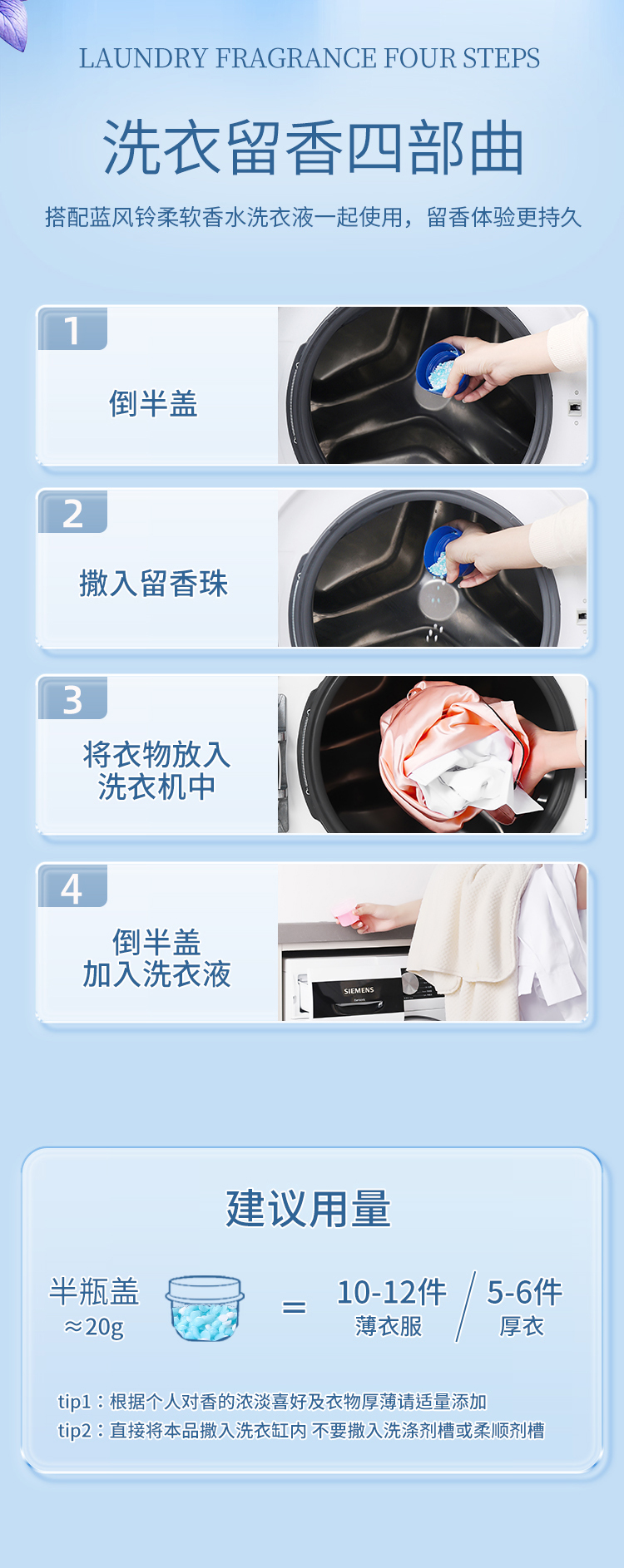 LAUNDRY FRAGRANCE FOUR STEPS

洗衣留香四部曲

搭配蓝风铃柔软香水洗衣液一起使用，留香体验更持久

1
倒半盖

2
撒入留香珠

3
将衣物放入洗衣机中

4
倒半盖
加入洗衣液

SIEMENS

建议用量

半瓶盖
≈20g
=
10-12件
薄衣服
5-6件
厚衣

tip1：根据个人对香的浓淡喜好及衣物厚薄请适量添加
tip2：直接将本品撒入洗衣缸内 不要撒入洗涤剂槽或柔顺剂槽