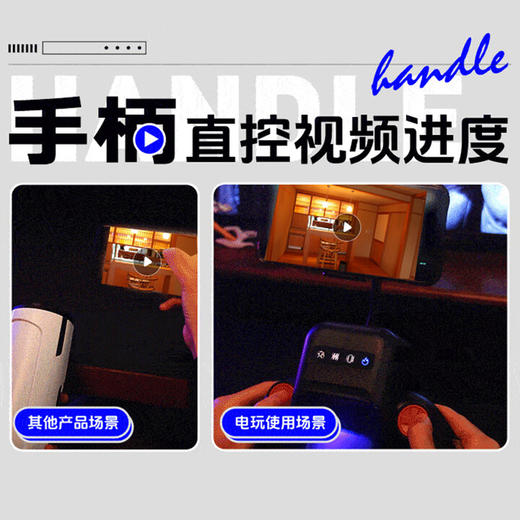 handle

HANDLE

手柄直控视频进度

其他产品场景

电玩使用场景