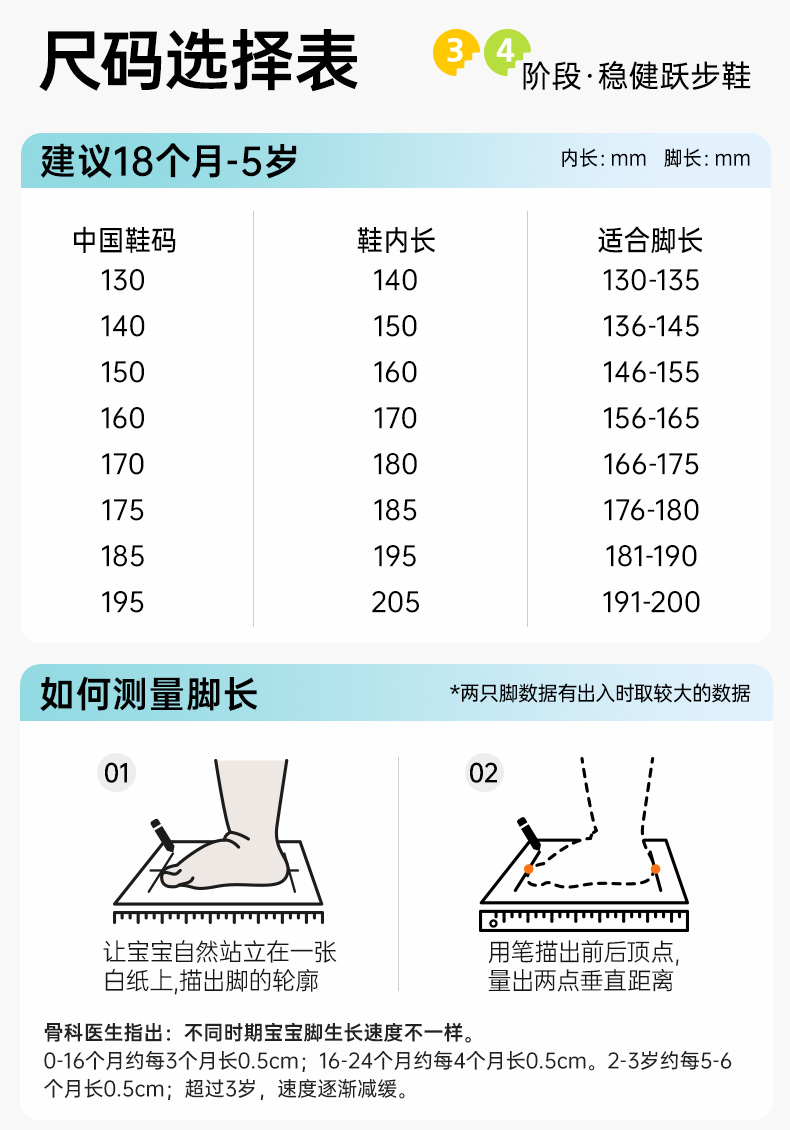 尺码选择表

3 4 阶段·稳健跃步鞋

建议18个月-5岁

内长: mm 脚长: mm

| 中国鞋码 | 鞋内长 | 适合脚长 |
|---|---|---|
| 130 | 140 | 130-135 |
| 140 | 150 | 136-145 |
| 150 | 160 | 146-155 |
| 160 | 170 | 156-165 |
| 170 | 180 | 166-175 |
| 175 | 185 | 176-180 |
| 185 | 195 | 181-190 |
| 195 | 205 | 191-200 |

如何测量脚长

*两只脚数据有出入时取较大的数据

01

让宝宝自然站立在一张白纸上,描出脚的轮廓

02

用笔描出前后顶点,量出两点垂直距离

骨科医生指出：不同时期宝宝脚生长速度不一样。
0-16个月约每3个月长0.5cm；16-24个月约每4个月长0.5cm。2-3岁约每5-6个月长0.5cm；超过3岁，速度逐渐减缓。