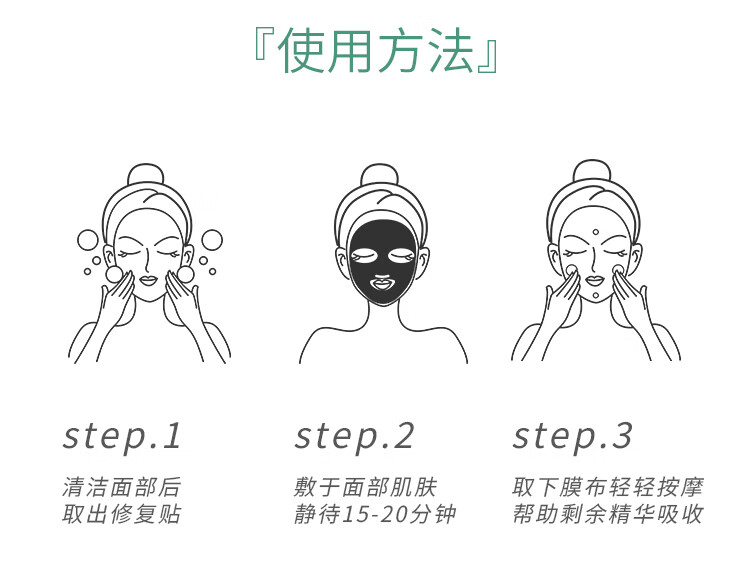 『使用方法』

step.1

清洁面部后
取出修复贴

step.2

敷于面部肌肤
静待15-20分钟

step.3

取下膜布轻轻按摩
帮助剩余精华吸收