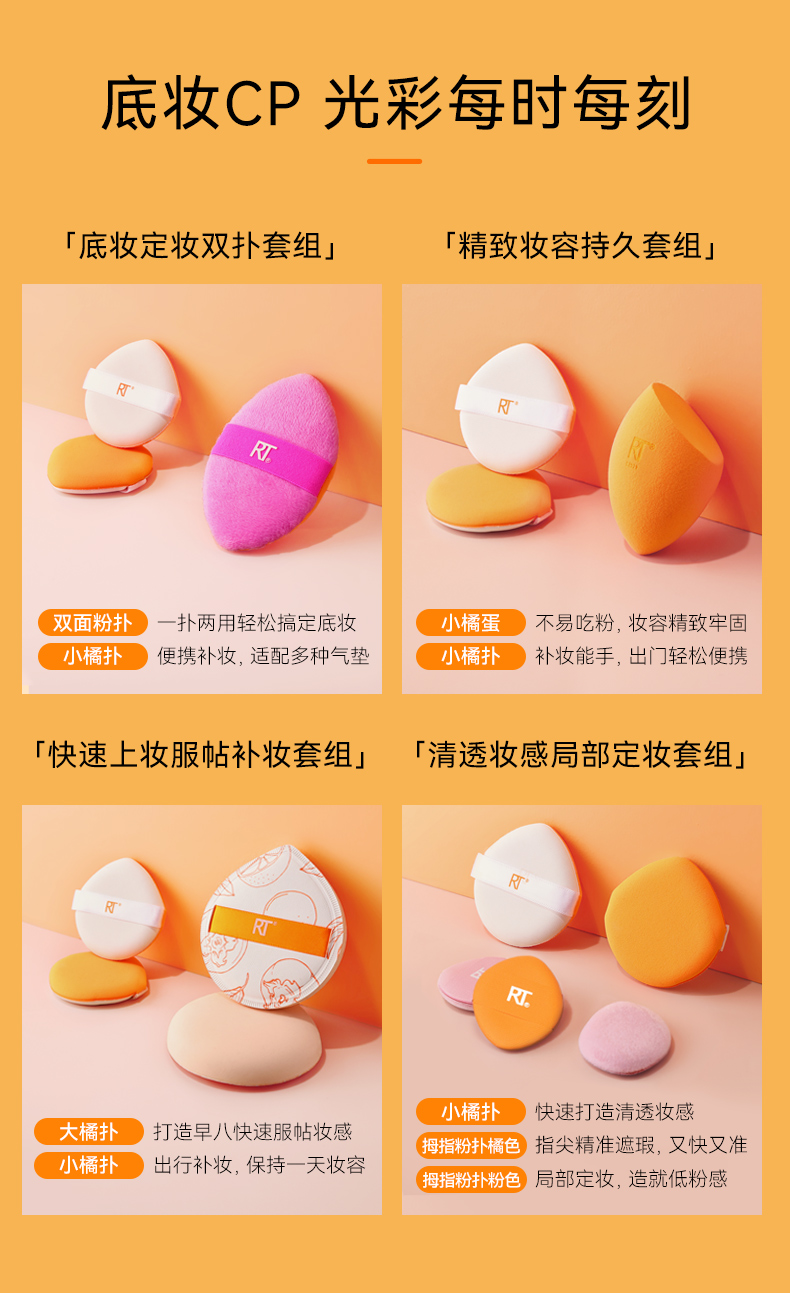 底妆CP 光彩每时每刻

「底妆定妆双扑套组」

RT

RT

双面粉扑 一扑两用轻松搞定底妆
小橘扑 便携补妆，适配多种气垫

「精致妆容持久套组」

RT

RT

小橘蛋 不易吃粉，妆容精致牢固
小橘扑 补妆能手，出门轻松便携

「快速上妆服帖补妆套组」

RT

RT

大橘扑 打造早八快速服帖妆感
小橘扑 出行补妆，保持一天妆容

「清透妆感局部定妆套组」

RT

RT

小橘扑 快速打造清透妆感
拇指粉扑橘色 指尖精准遮瑕，又快又准
拇指粉扑粉色 局部定妆，造就低粉感