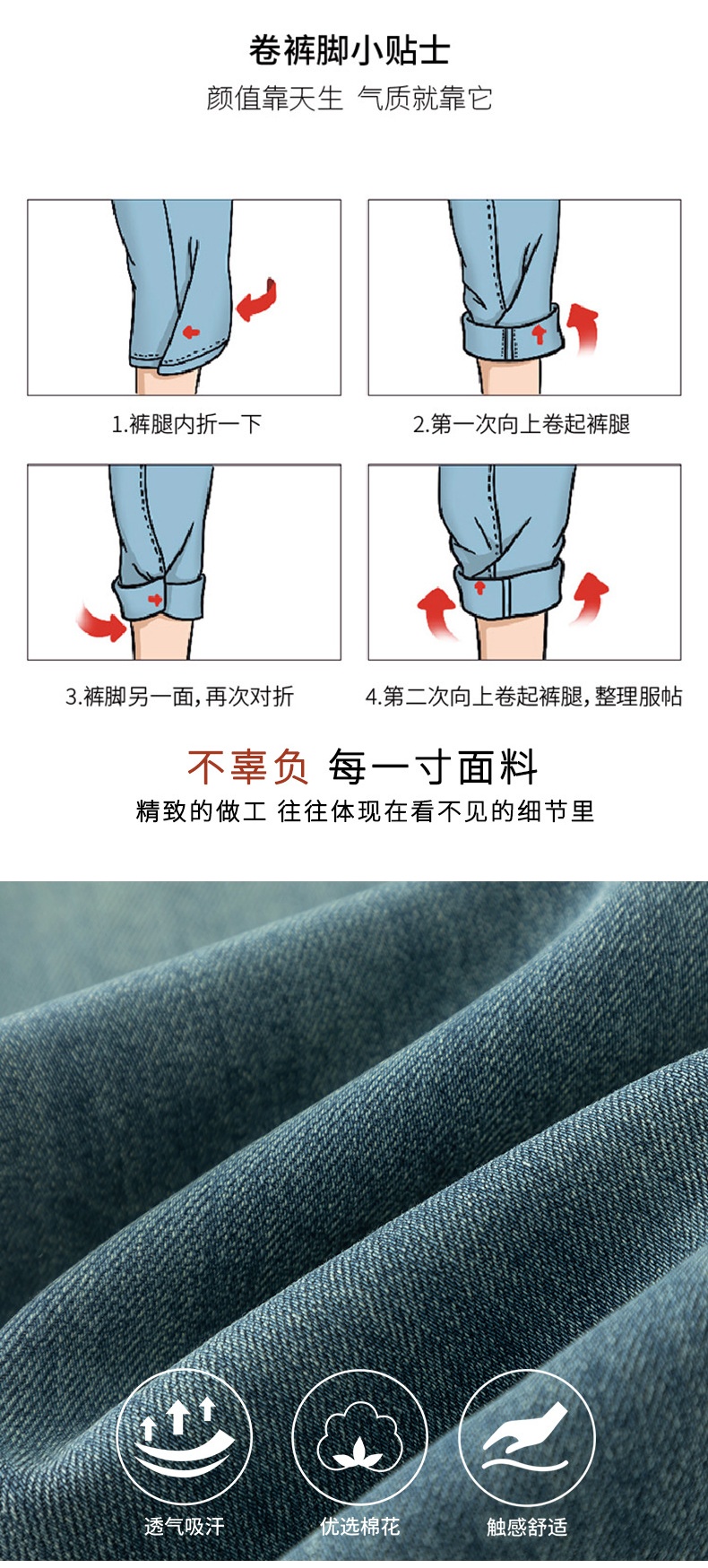 卷裤脚小贴士
颜值靠天生 气质就靠它

1.裤腿内折一下

2.第一次向上卷起裤腿

3.裤脚另一面,再次对折

4.第二次向上卷起裤腿,整理服帖

不辜负 每一寸面料
精致的做工 往往体现在看不见的细节里

透气吸汗

优选棉花

触感舒适