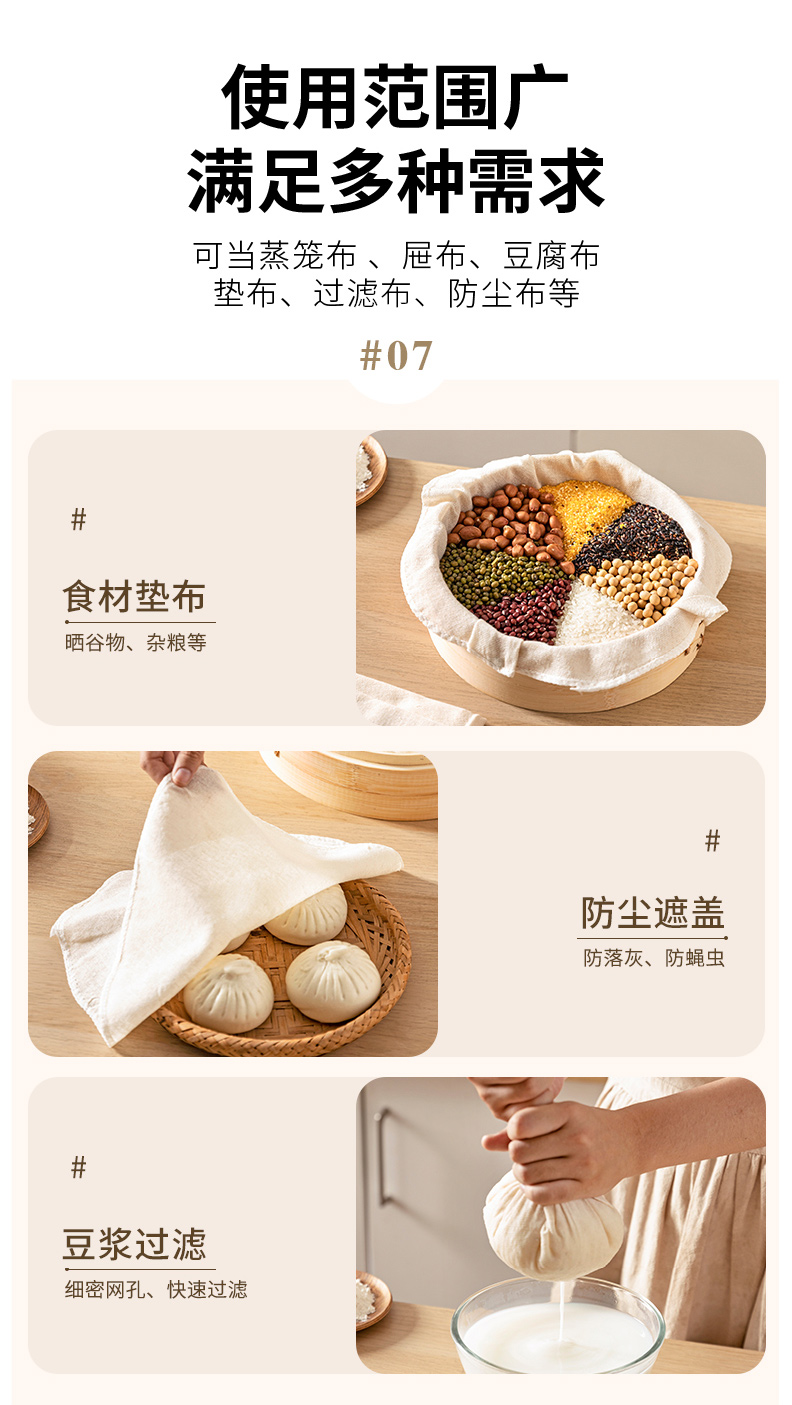 使用范围广
满足多种需求

可当蒸笼布 、屉布、豆腐布
垫布、过滤布、防尘布等

#07

#

食材垫布

晒谷物、杂粮等

#

防尘遮盖

防落灰、防蝇虫

#

豆浆过滤

细密网孔、快速过滤