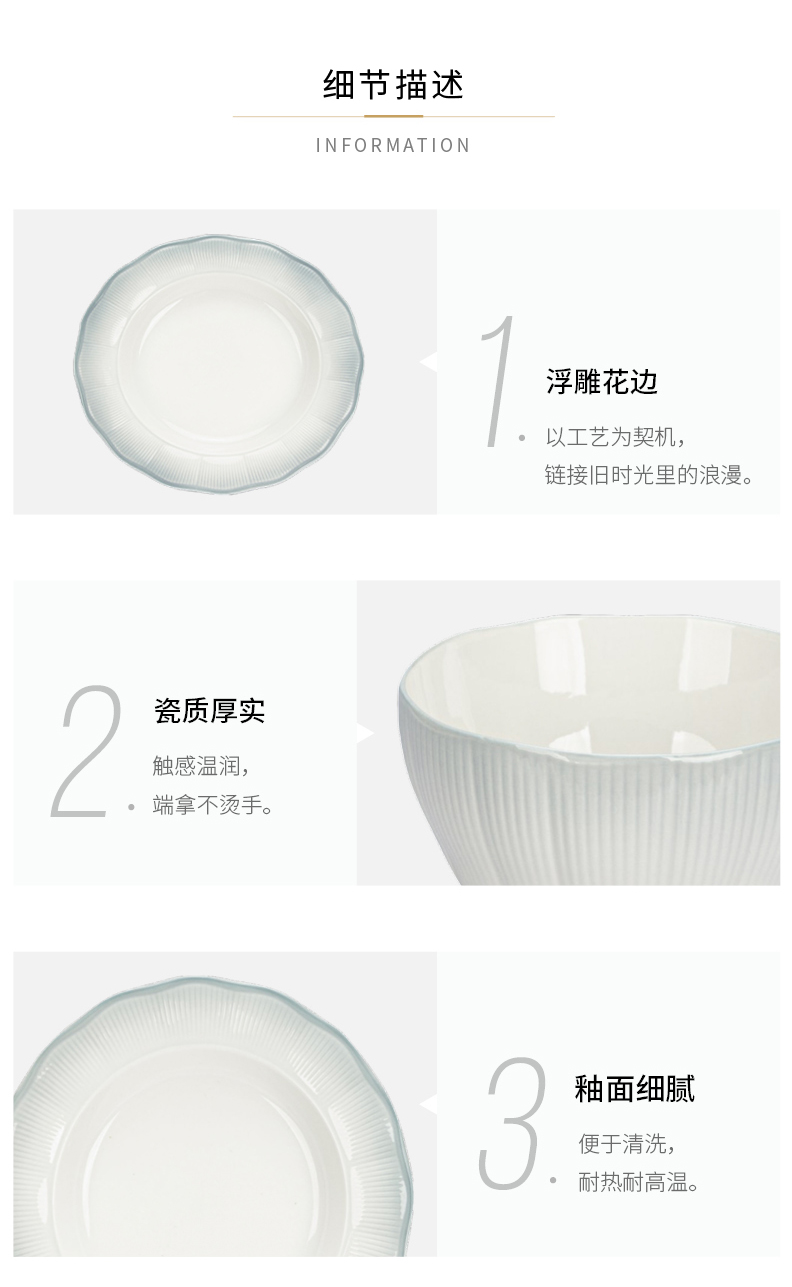 细节描述

INFORMATION

1

浮雕花边

以工艺为契机，
链接旧时光里的浪漫。

2

瓷质厚实

触感温润，
端拿不烫手。

3

釉面细腻

便于清洗，
耐热耐高温。