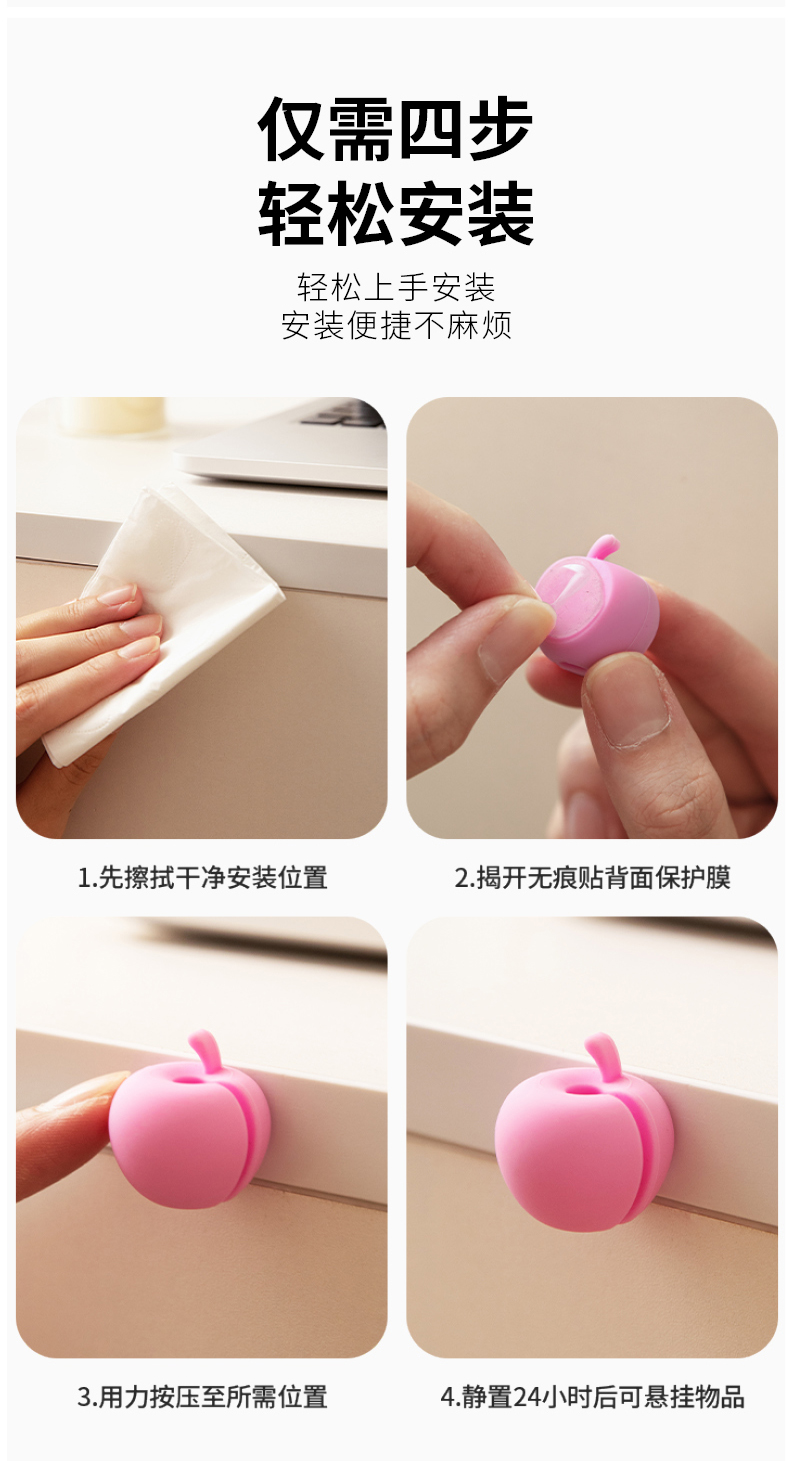 仅需四步
轻松安装

轻松上手安装
安装便捷不麻烦

1.先擦拭干净安装位置

2.揭开无痕贴背面保护膜

3.用力按压至所需位置

4.静置24小时后可悬挂物品