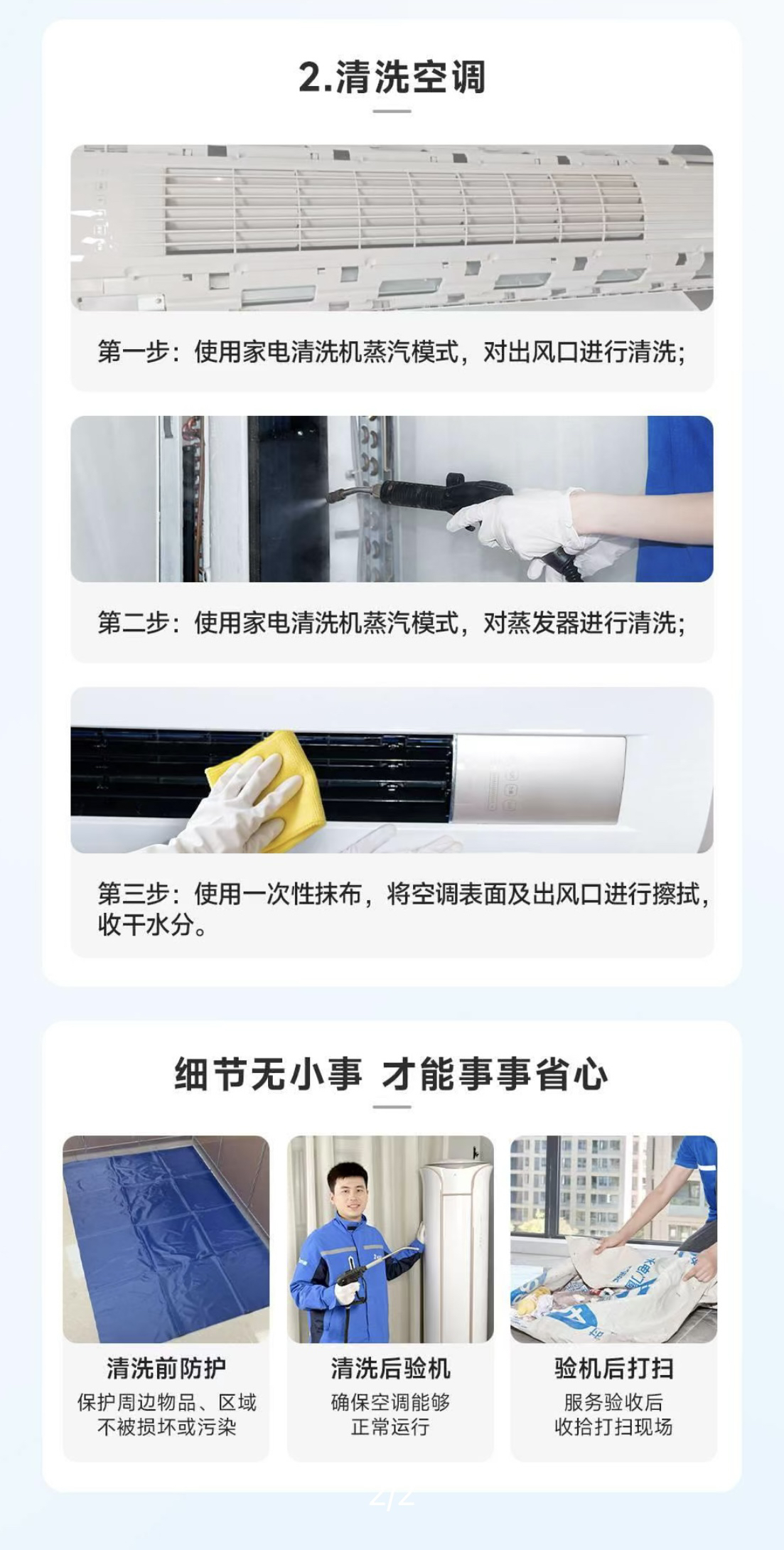 2.清洗空调

第一步：使用家电清洗机蒸汽模式，对出风口进行清洗；

第二步：使用家电清洗机蒸汽模式，对蒸发器进行清洗；

第三步：使用一次性抹布，将空调表面及出风口进行擦拭，收干水分。

细节无小事 才能事事省心

清洗前防护
保护周边物品、区域不被损坏或污染

清洗后验机
确保空调能够正常运行

验机后打扫
服务验收后收拾打扫现场

2/2