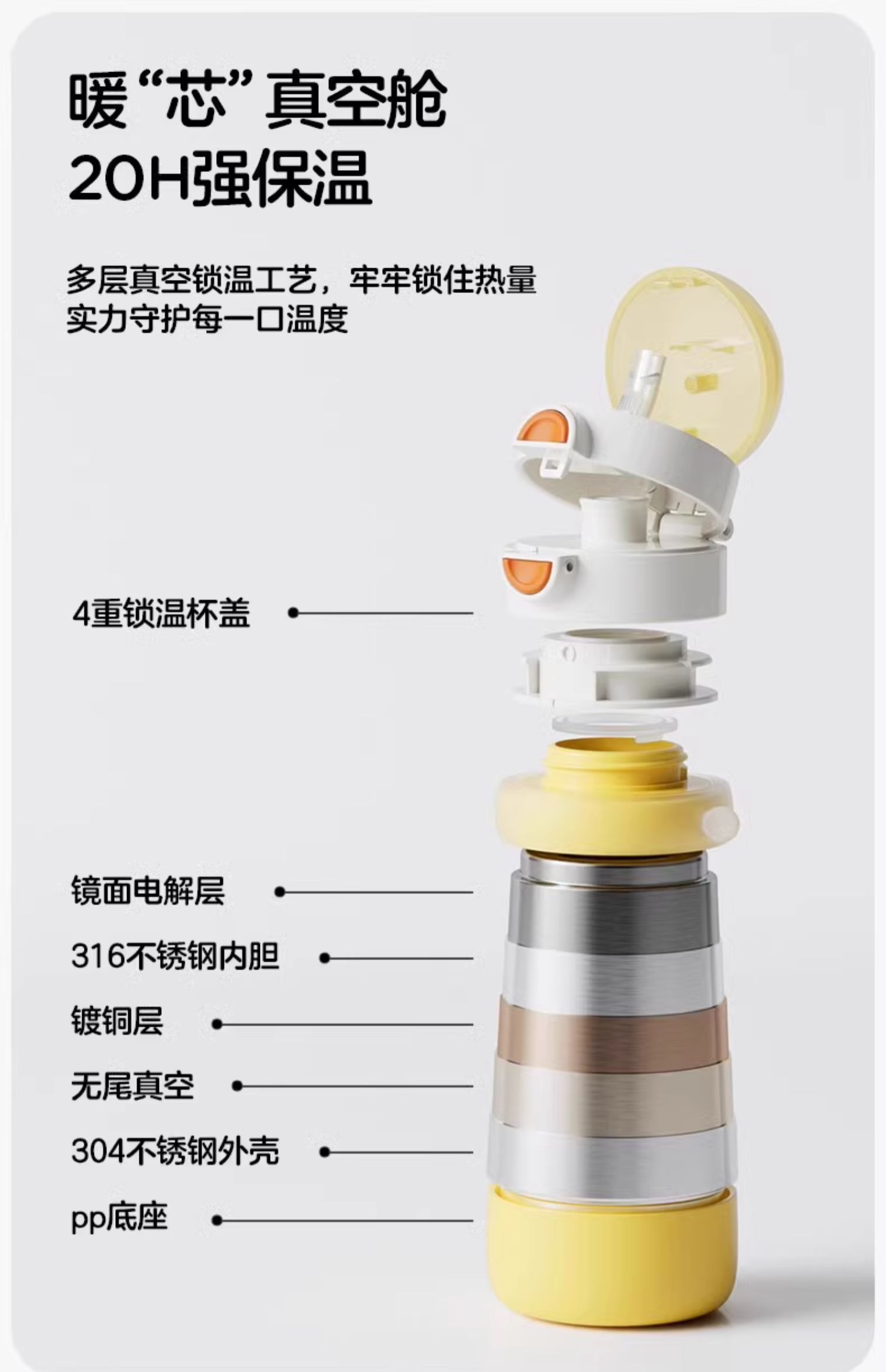 暖“芯”真空舱
20H强保温

多层真空锁温工艺，牢牢锁住热量
实力守护每一口温度

4重锁温杯盖

镜面电解层

316不锈钢内胆

镀铜层

无尾真空

304不锈钢外壳

pp底座