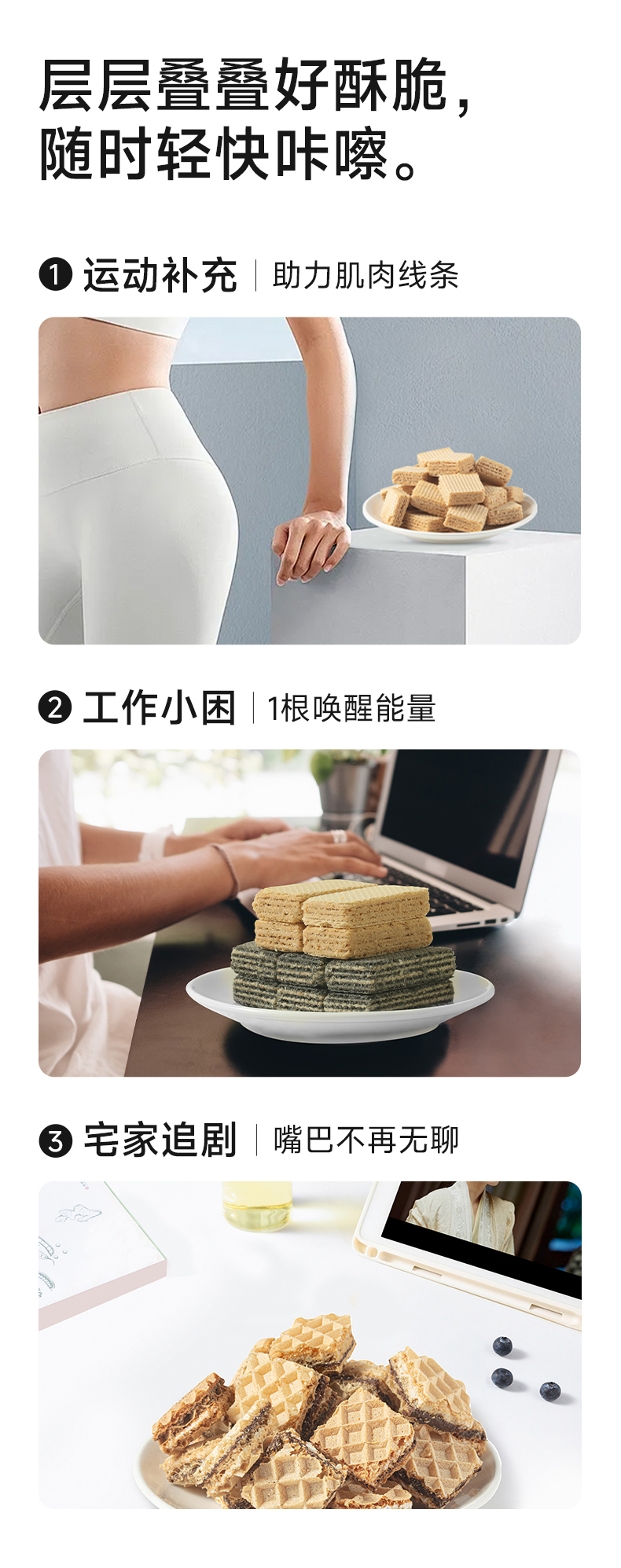 层层叠叠好酥脆，
随时轻快咔嚓。

❶ 运动补充 | 助力肌肉线条

❷ 工作小困 | 1根唤醒能量

❸ 宅家追剧 | 嘴巴不再无聊