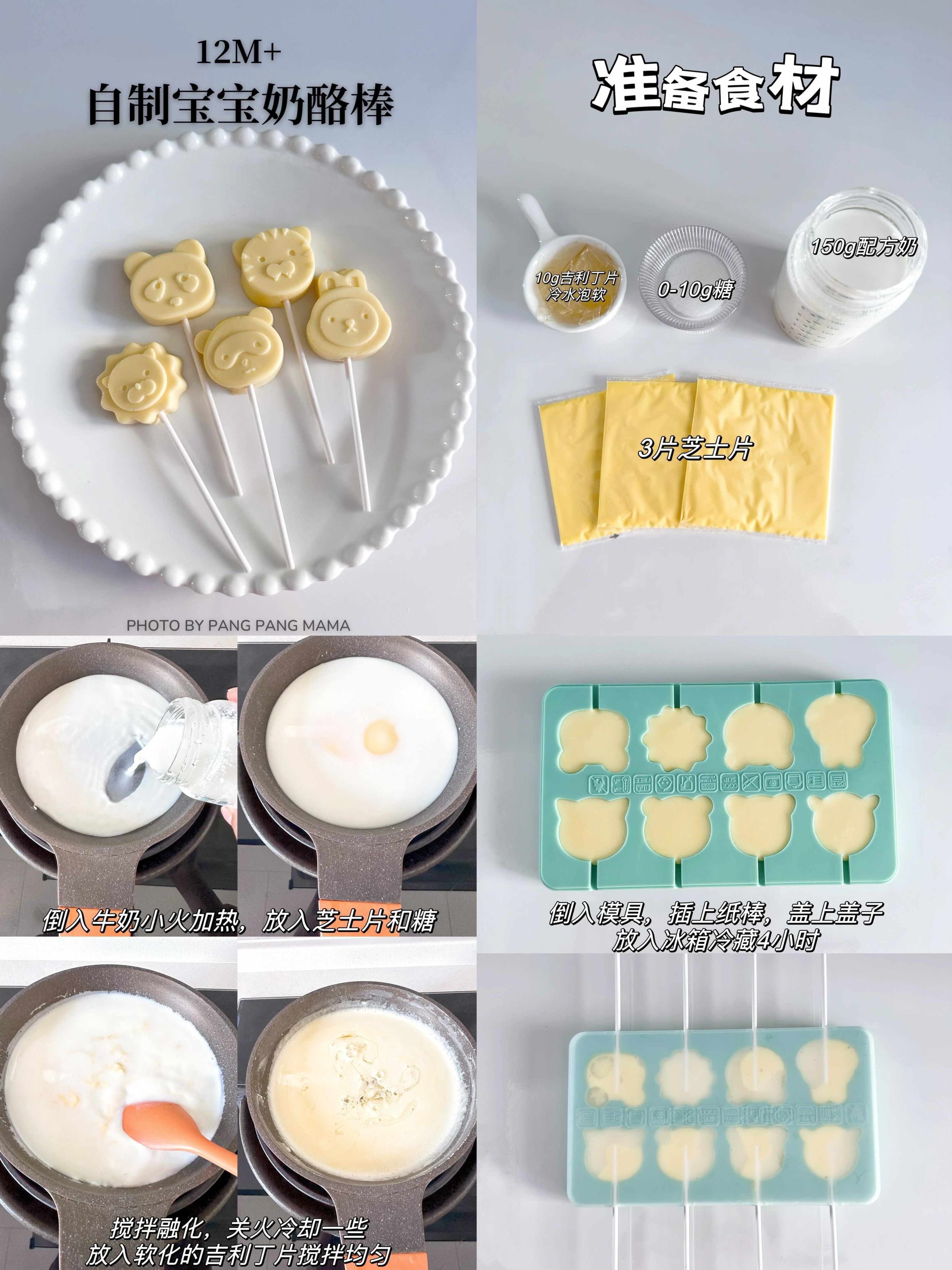 12M+
自制宝宝奶酪棒

PHOTO BY PANG PANG MAMA

准备食材

10g吉利丁片
冷水泡软

0-10g糖

150g配方奶

3片芝士片

倒入牛奶小火加热，放入芝士片和糖

搅拌融化，关火冷却一些
放入软化的吉利丁片搅拌均匀

倒入模具，插上纸棒，盖上盖子
放入冰箱冷藏4小时