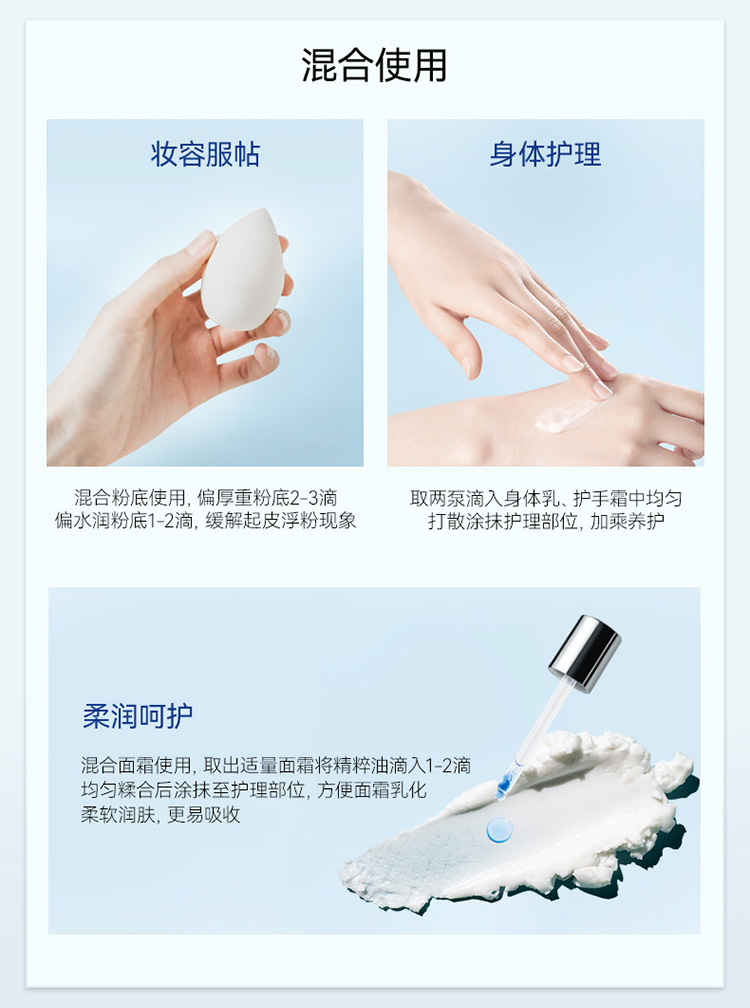 混合使用

妆容服帖

混合粉底使用，偏厚重粉底2-3滴
偏水润粉底1-2滴，缓解起皮浮粉现象

身体护理

取两泵滴入身体乳、护手霜中均匀
打散涂抹护理部位，加乘养护

柔润呵护

混合面霜使用，取出适量面霜将精粹油滴入1-2滴
均匀糅合后涂抹至护理部位，方便面霜乳化
柔软润肤，更易吸收