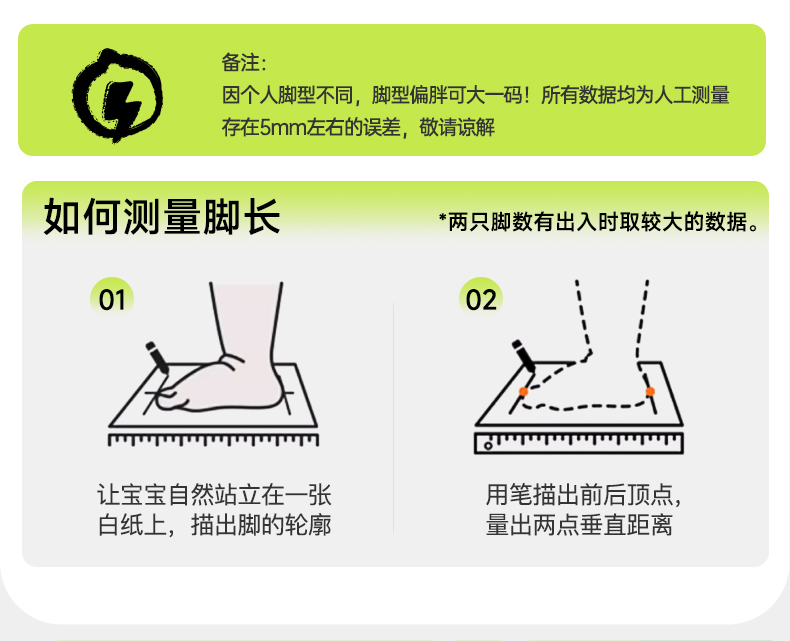 备注:
因个人脚型不同，脚型偏胖可大一码！所有数据均为人工测量存在5mm左右的误差，敬请谅解

如何测量脚长

*两只脚数有出入时取较大的数据。

01

让宝宝自然站立在一张白纸上，描出脚的轮廓

02

用笔描出前后顶点，量出两点垂直距离