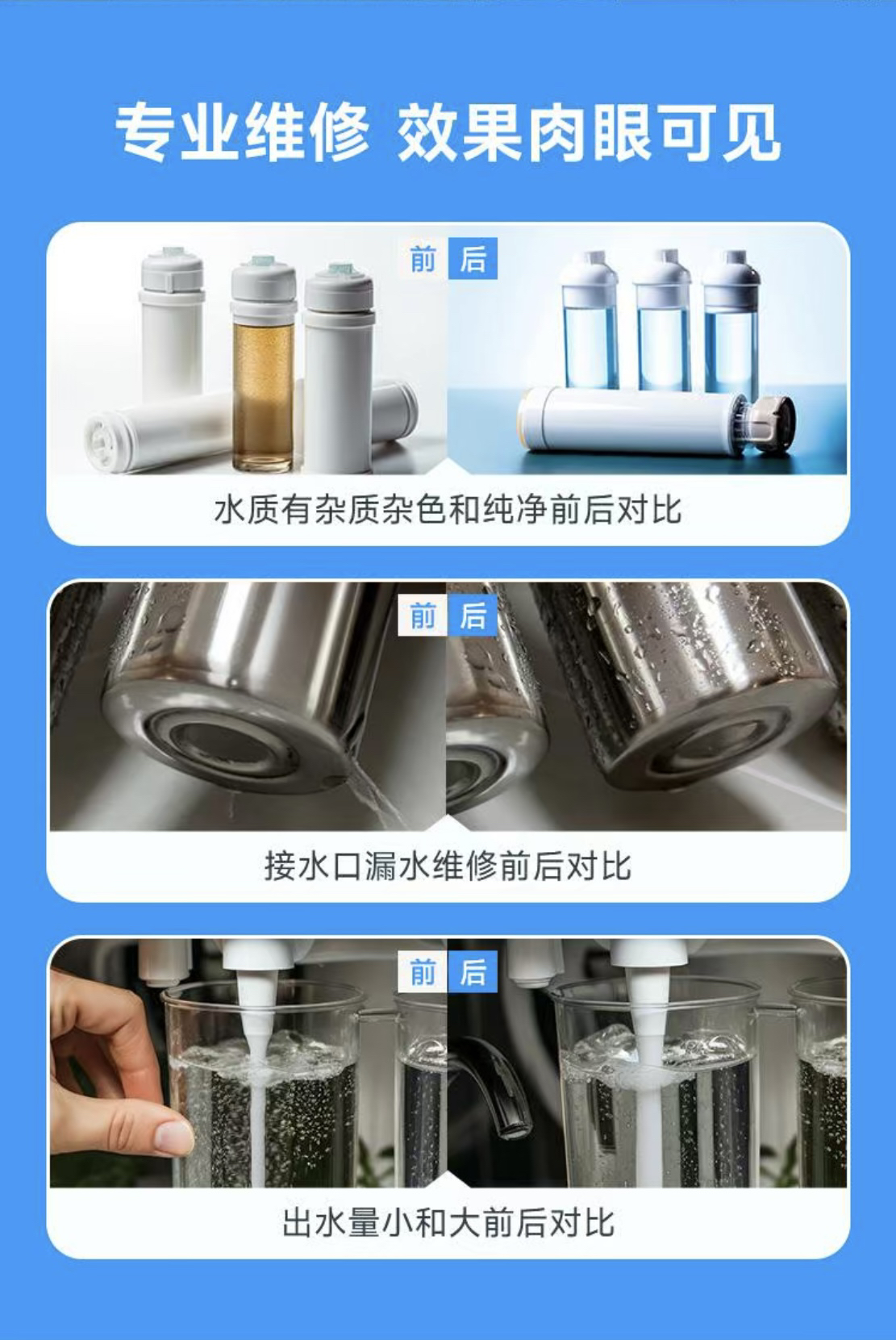 专业维修 效果肉眼可见

前 后

水质有杂质杂色和纯净前后对比

前 后

接水口漏水维修前后对比

前 后

出水量小和大前后对比