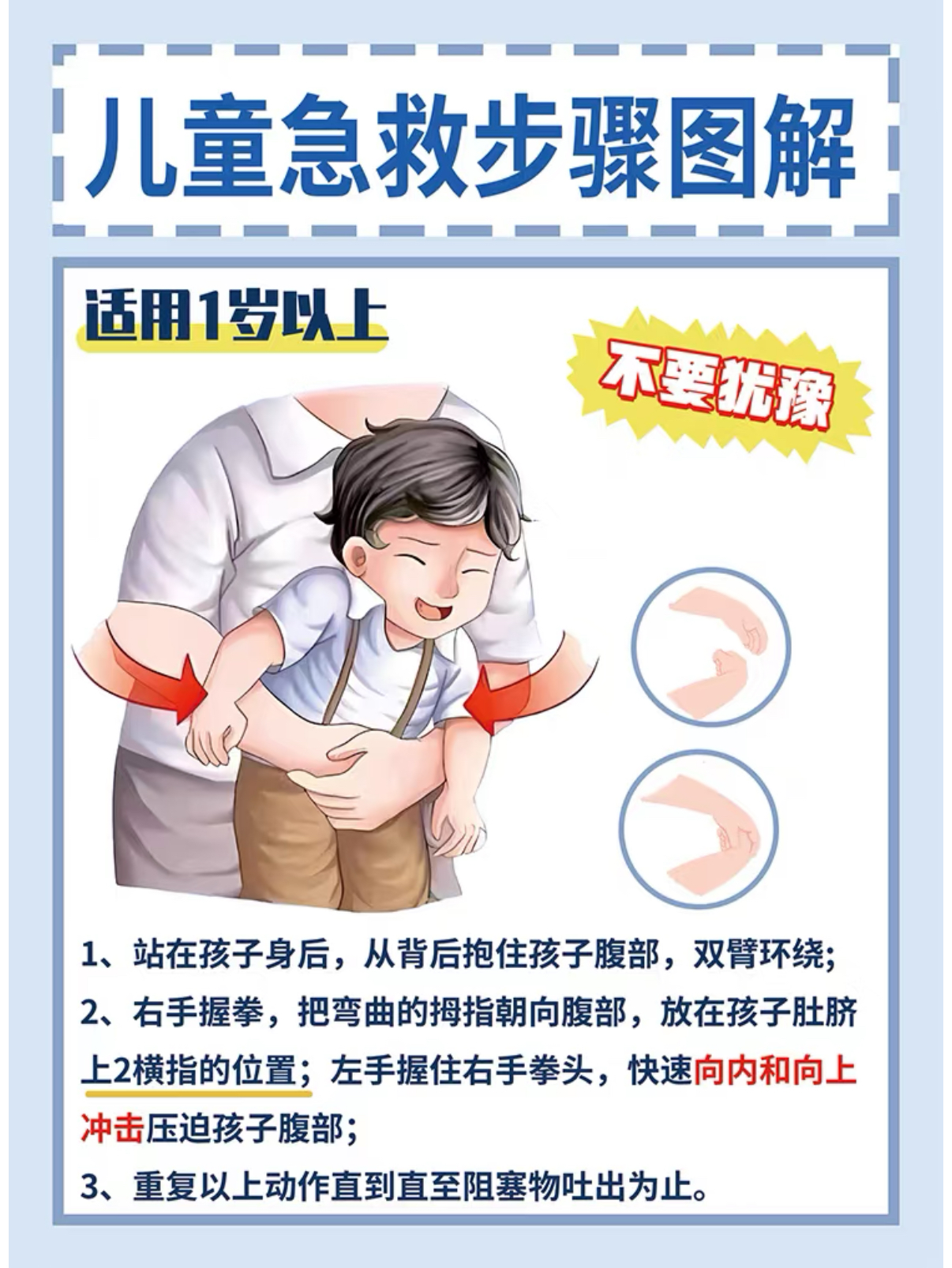 儿童急救步骤图解

适用1岁以上

不要犹豫

1、站在孩子身后，从背后抱住孩子腹部，双臂环绕；

2、右手握拳，把弯曲的拇指朝向腹部，放在孩子肚脐上2横指的位置；左手握住右手拳头，快速向内和向上冲击压迫孩子腹部；

3、重复以上动作直到直至阻塞物吐出为止。